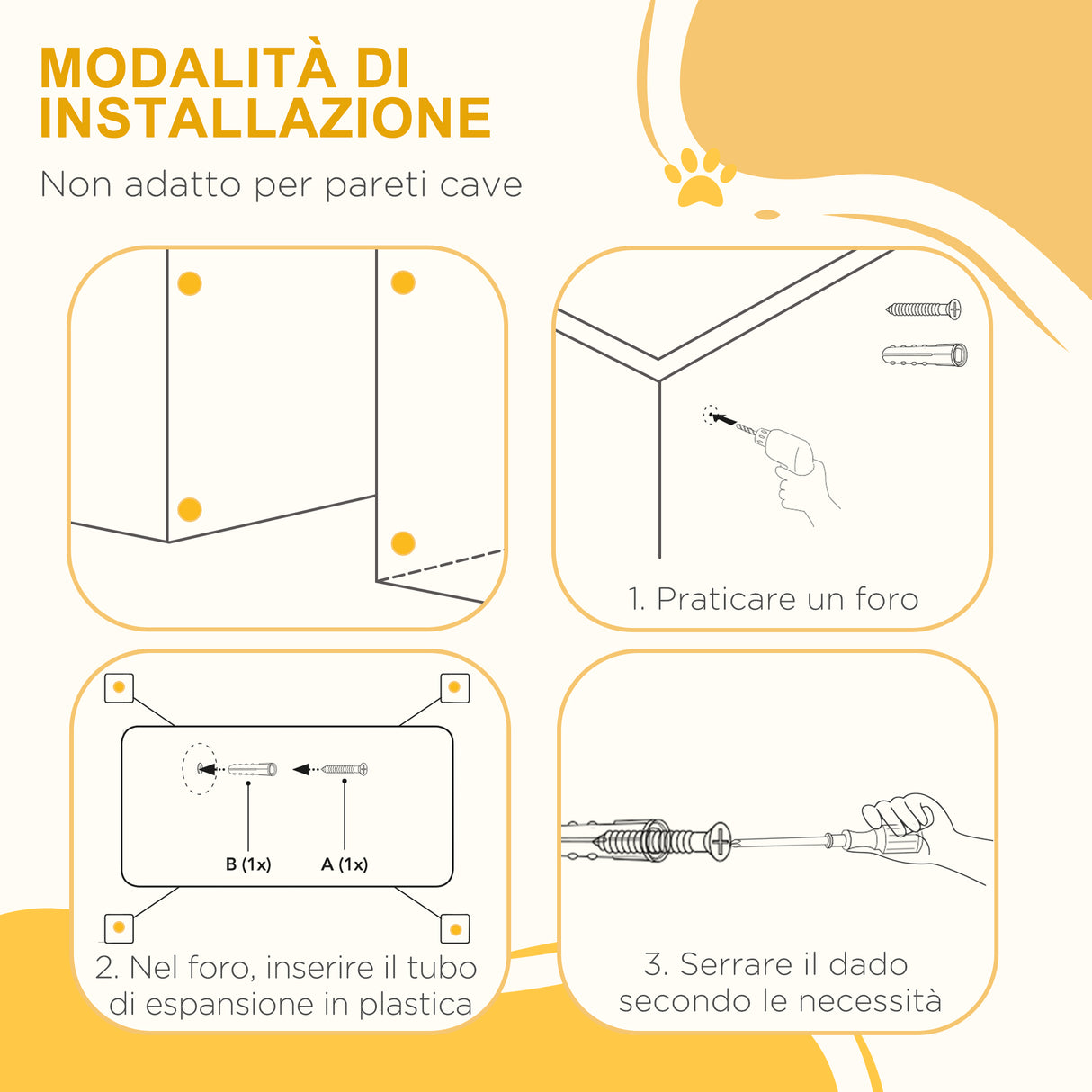 MODALITÀ DI INSTALLAZIONE

Non adatto per pareti cave

1. Praticare un foro

B (1x)

A (1x)

2. Nel foro, inserire il tubo di espansione in plastica

3. Serrare il dado secondo le necessità