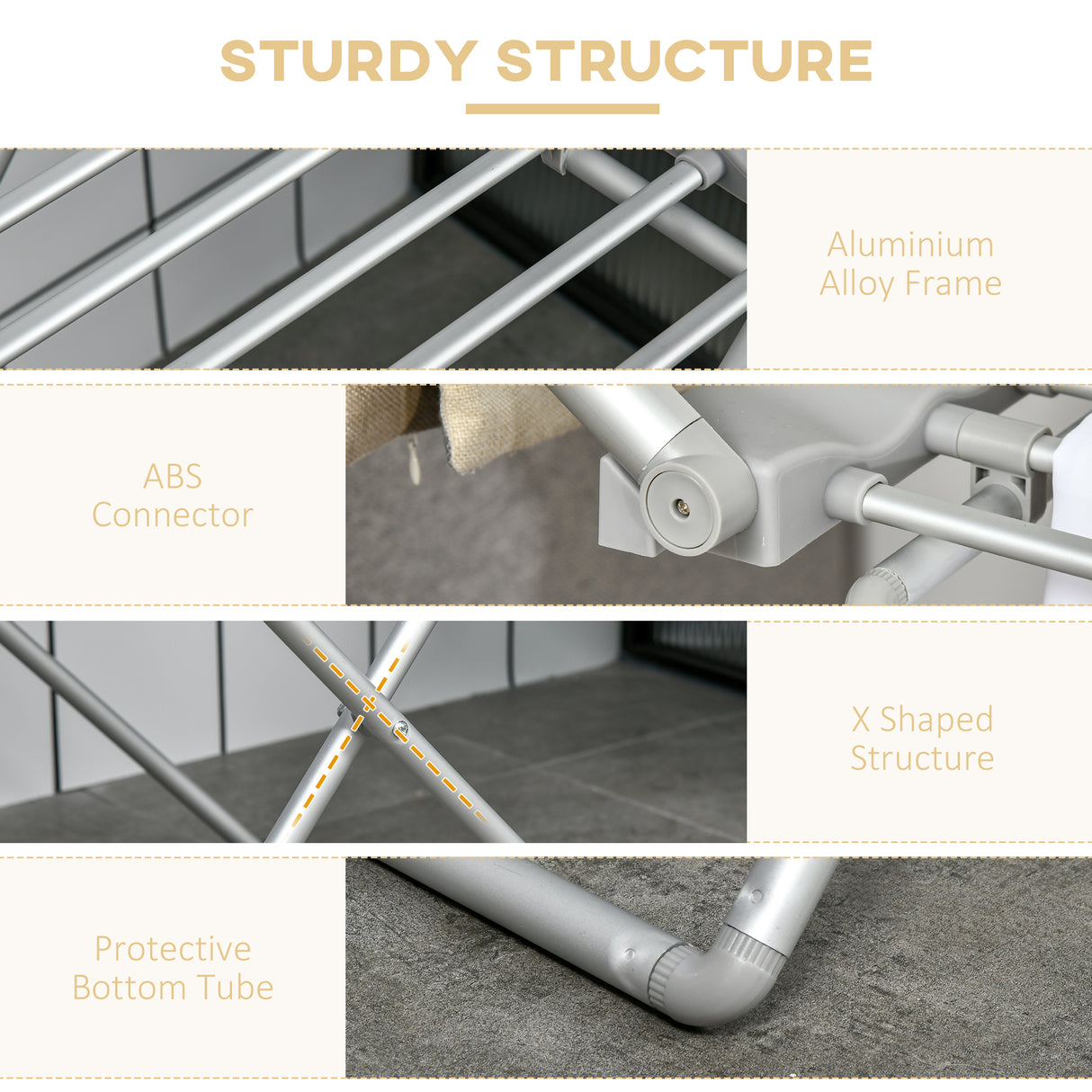 STURDY STRUCTURE

Aluminium Alloy Frame

ABS Connector

X Shaped Structure

Protective Bottom Tube