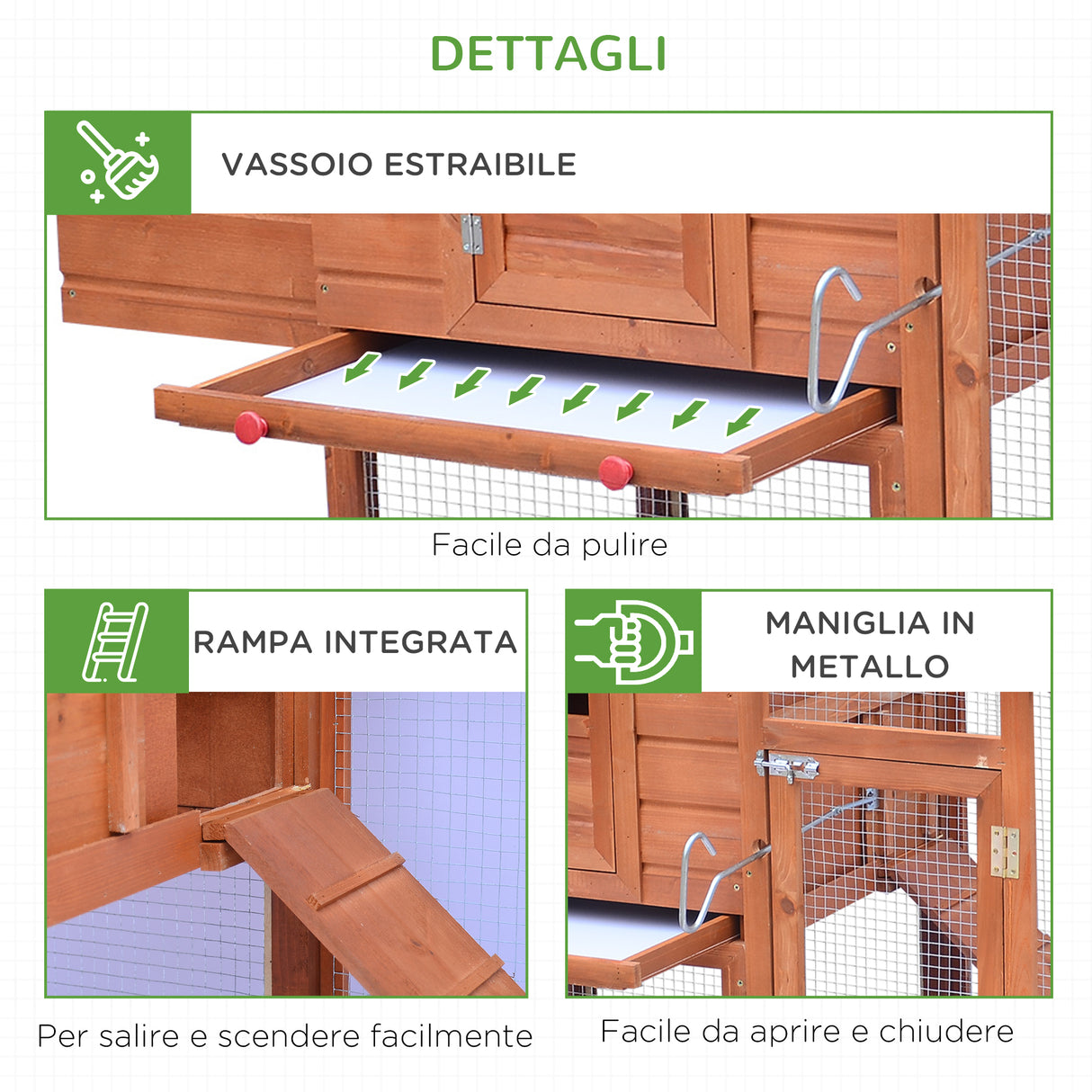 DETTAGLI

VASSOIO ESTRAIBILE

Facile da pulire

RAMPA INTEGRATA

Per salire e scendere facilmente

MANIGLIA IN METALLO

Facile da aprire e chiudere