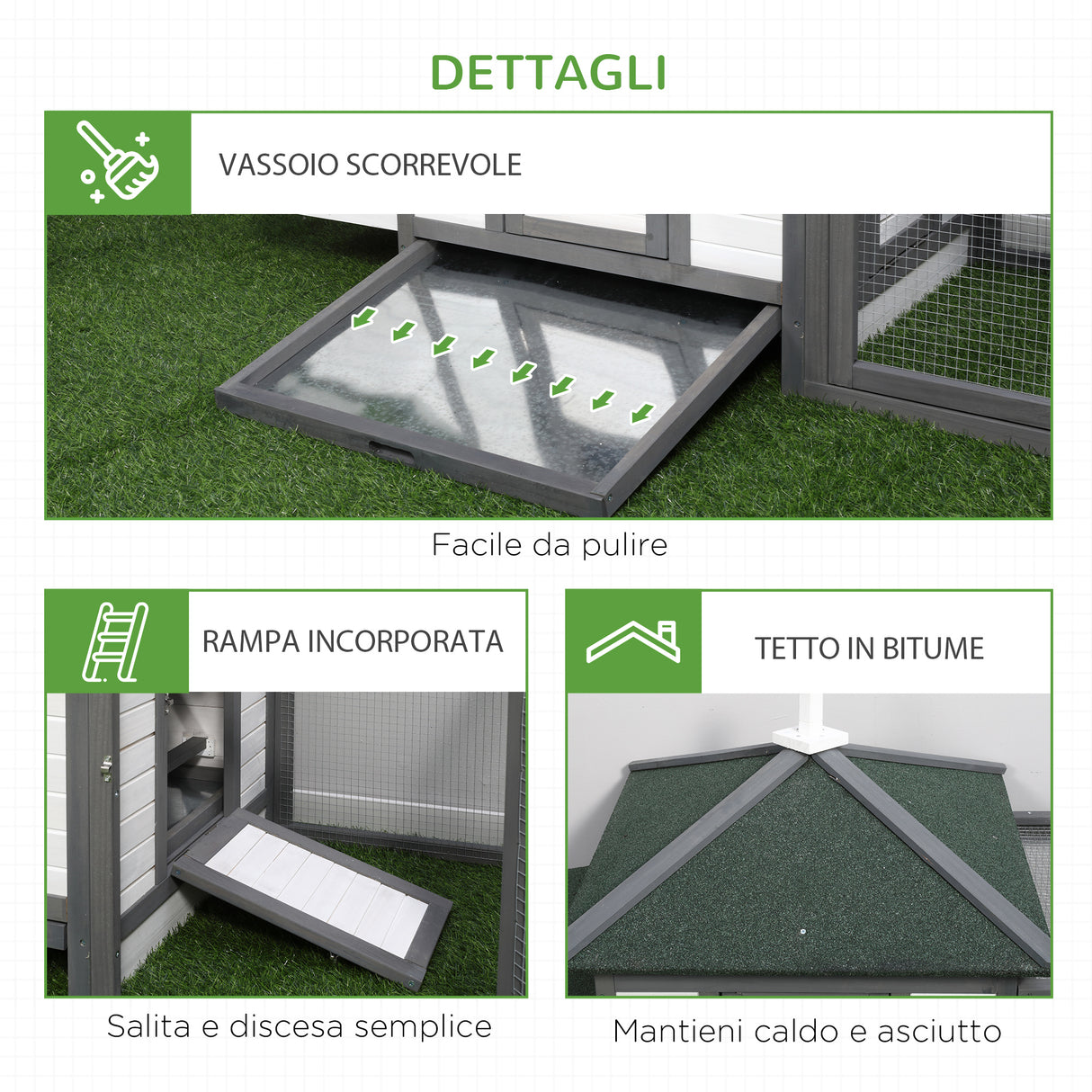 DETTAGLI

VASSOIO SCORREVOLE

Facile da pulire

RAMPA INCORPORATA

Salita e discesa semplice

TETTO IN BITUME

Mantieni caldo e asciutto