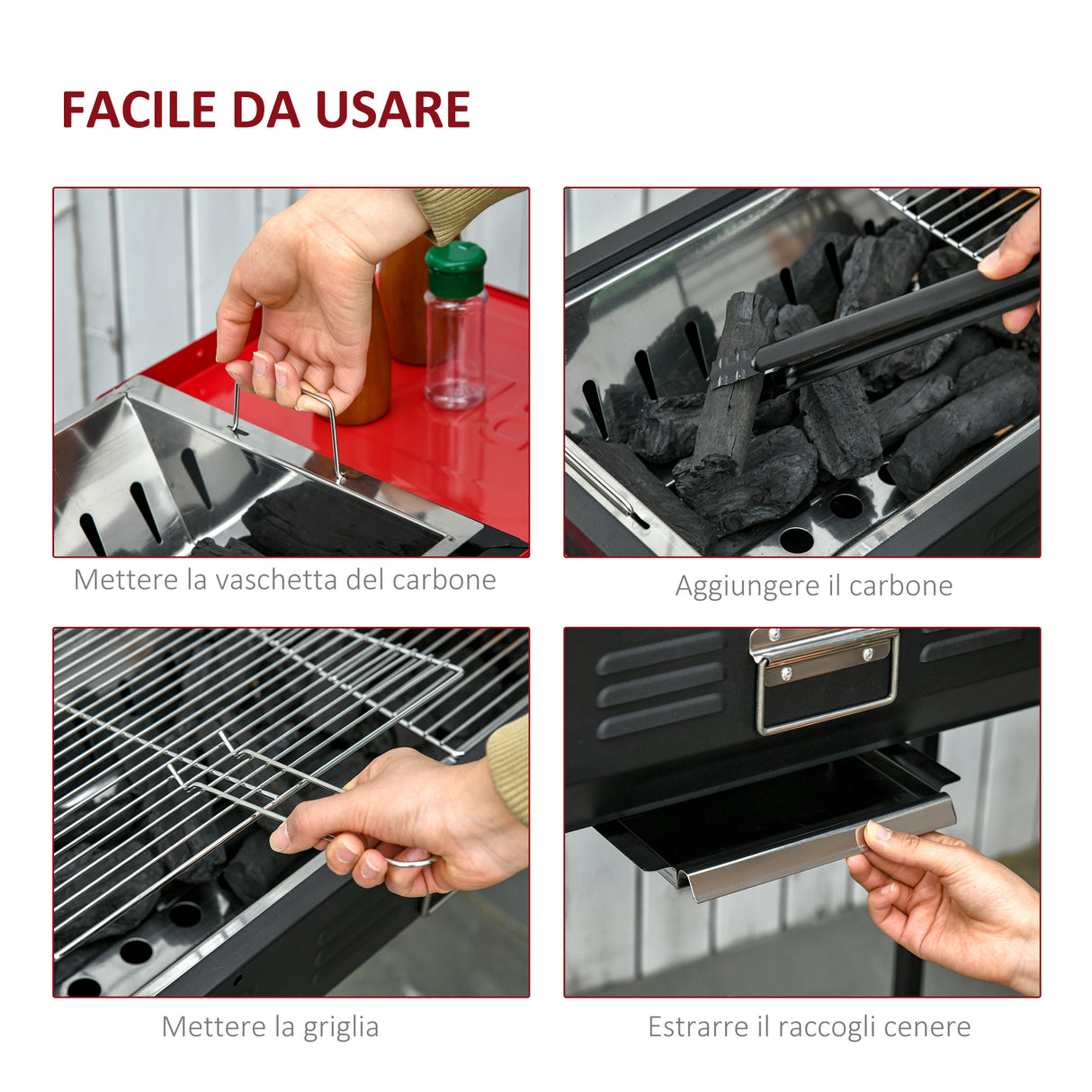 FACILE DA USARE

Mettere la vaschetta del carbone

Aggiungere il carbone

Mettere la griglia

Estrarre il raccogli cenere