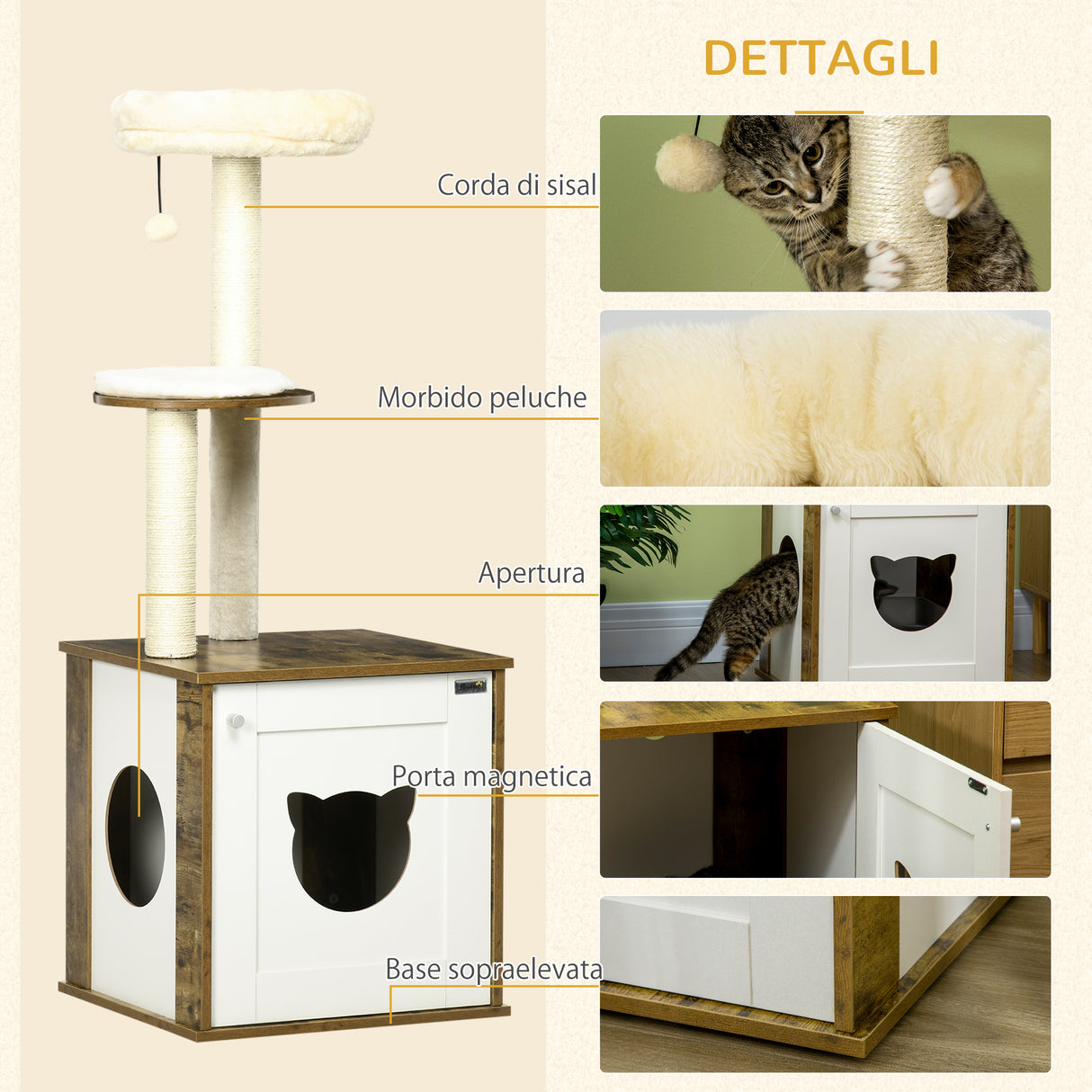 DETTAGLI

Corda di sisal

Morbido peluche

Apertura

Porta magnetica

Base sopraelevata