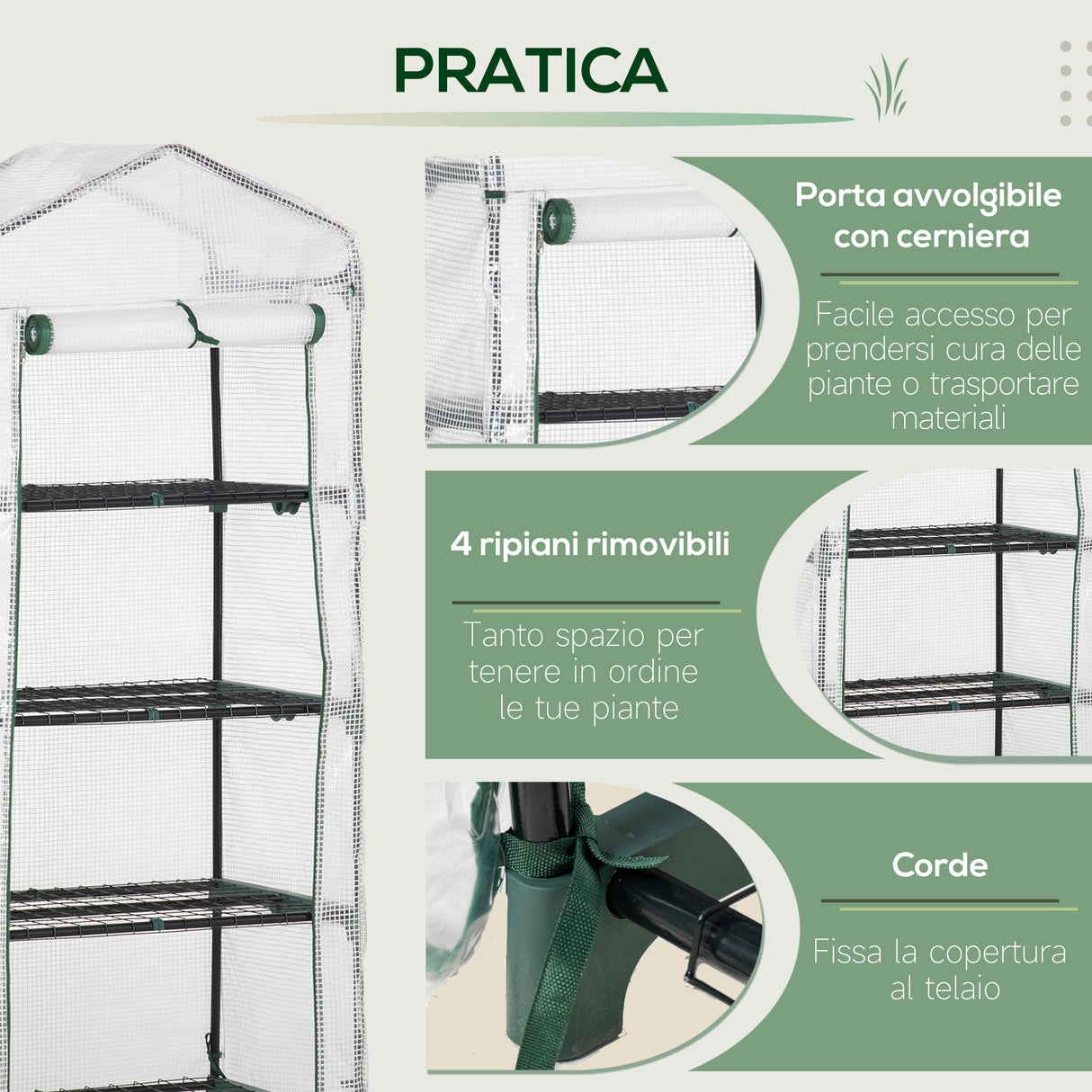 PRATICA

Porta avvolgibile con cerniera

Facile accesso per prendersi cura delle piante o trasportare materiali

4 ripiani rimovibili

Tanto spazio per tenere in ordine le tue piante

Corde

Fissa la copertura al telaio