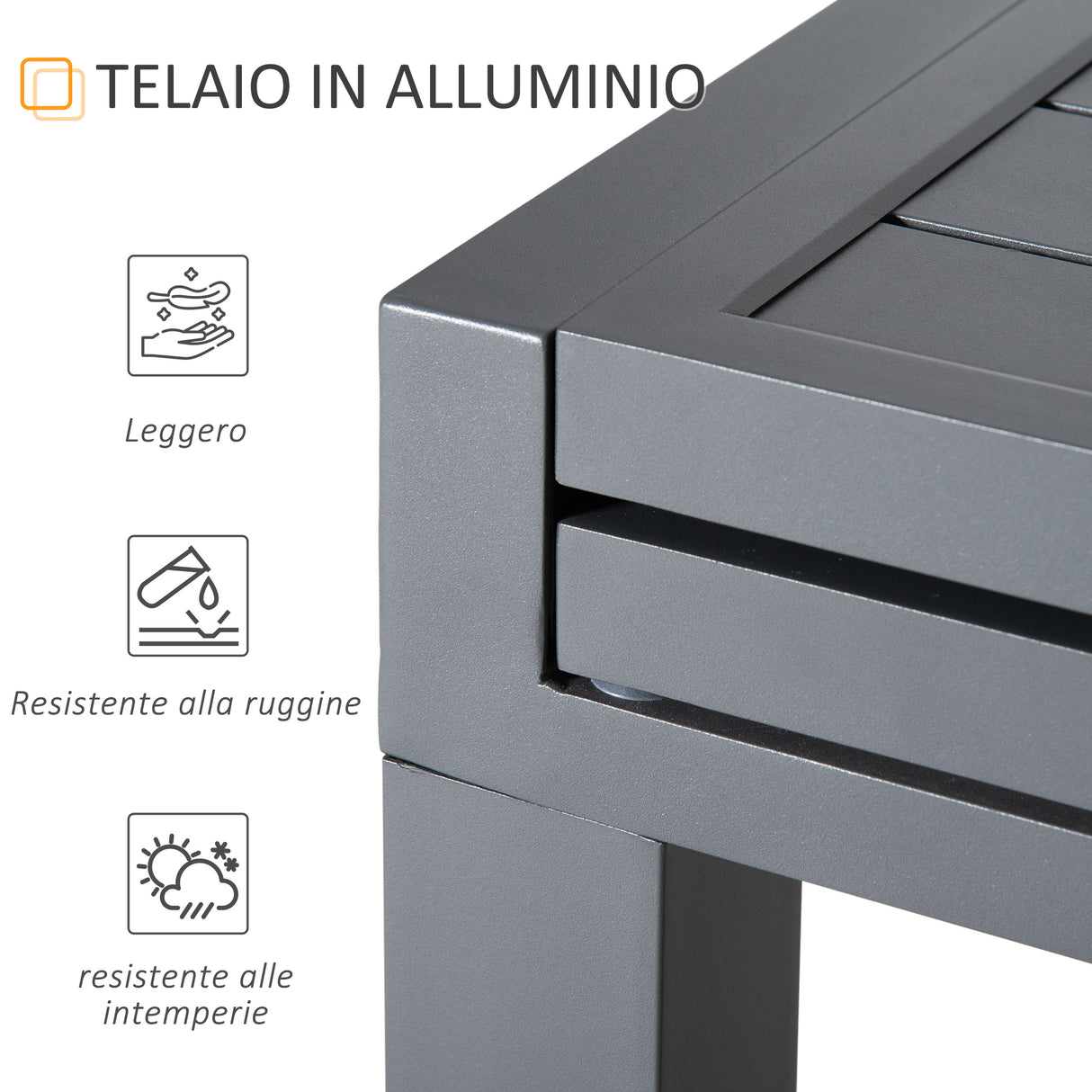 TELAIO IN ALLUMINIO

Leggero

Resistente alla ruggine

resistente alle intemperie