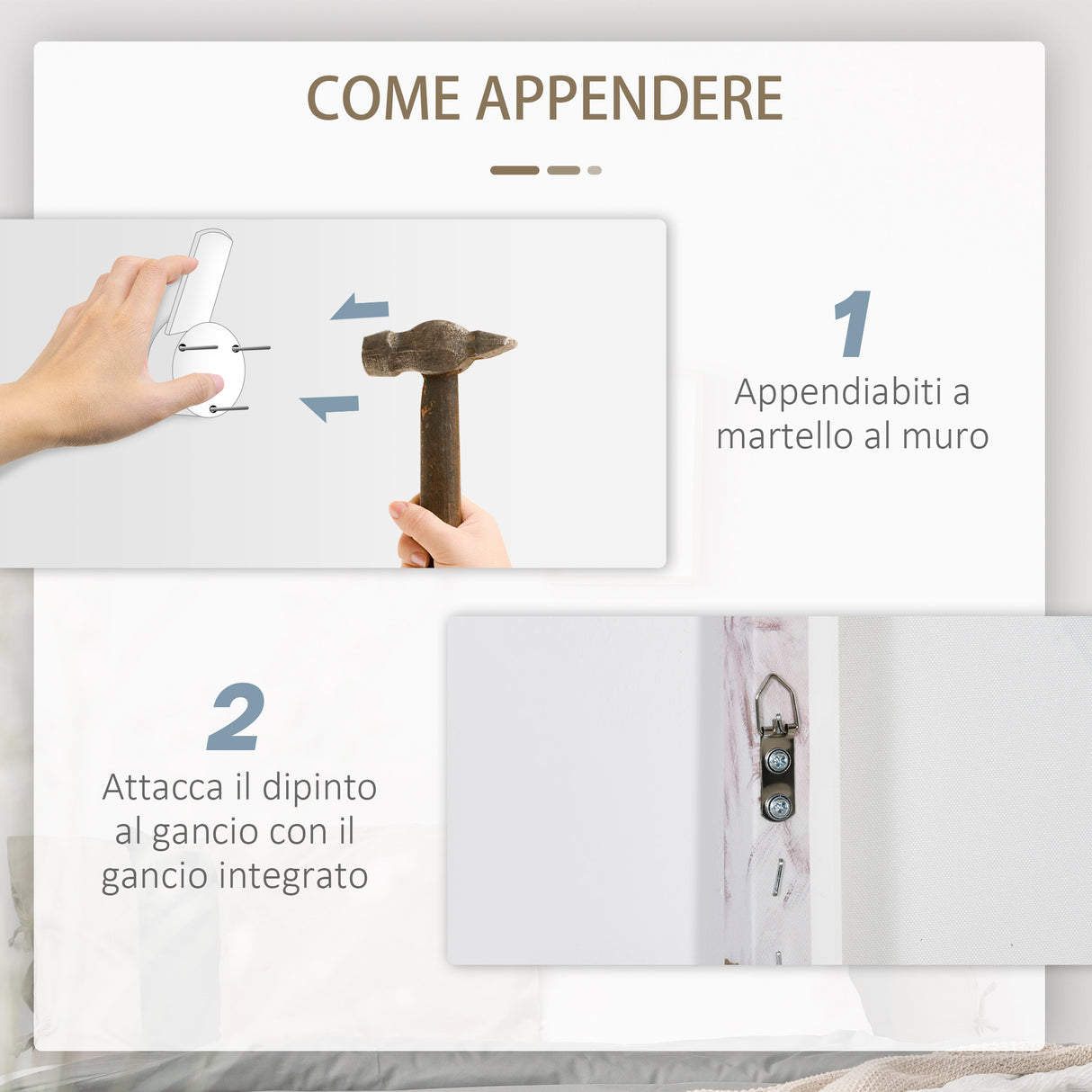 COME APPENDERE

1
Appendiabiti a martello al muro

2
Attacca il dipinto al gancio con il gancio integrato