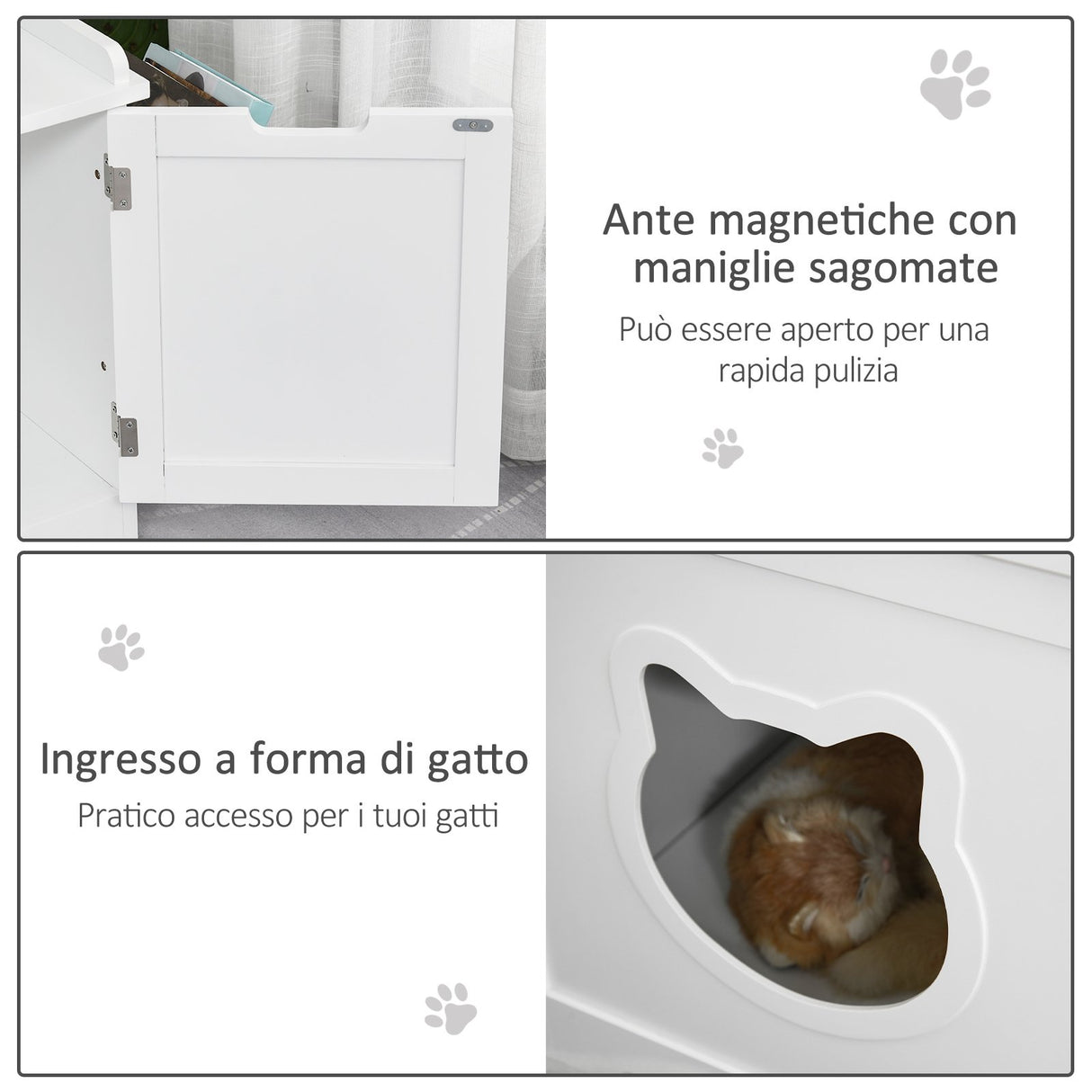 Ante magnetiche con maniglie sagomate

Può essere aperto per una rapida pulizia

Ingresso a forma di gatto

Pratico accesso per i tuoi gatti