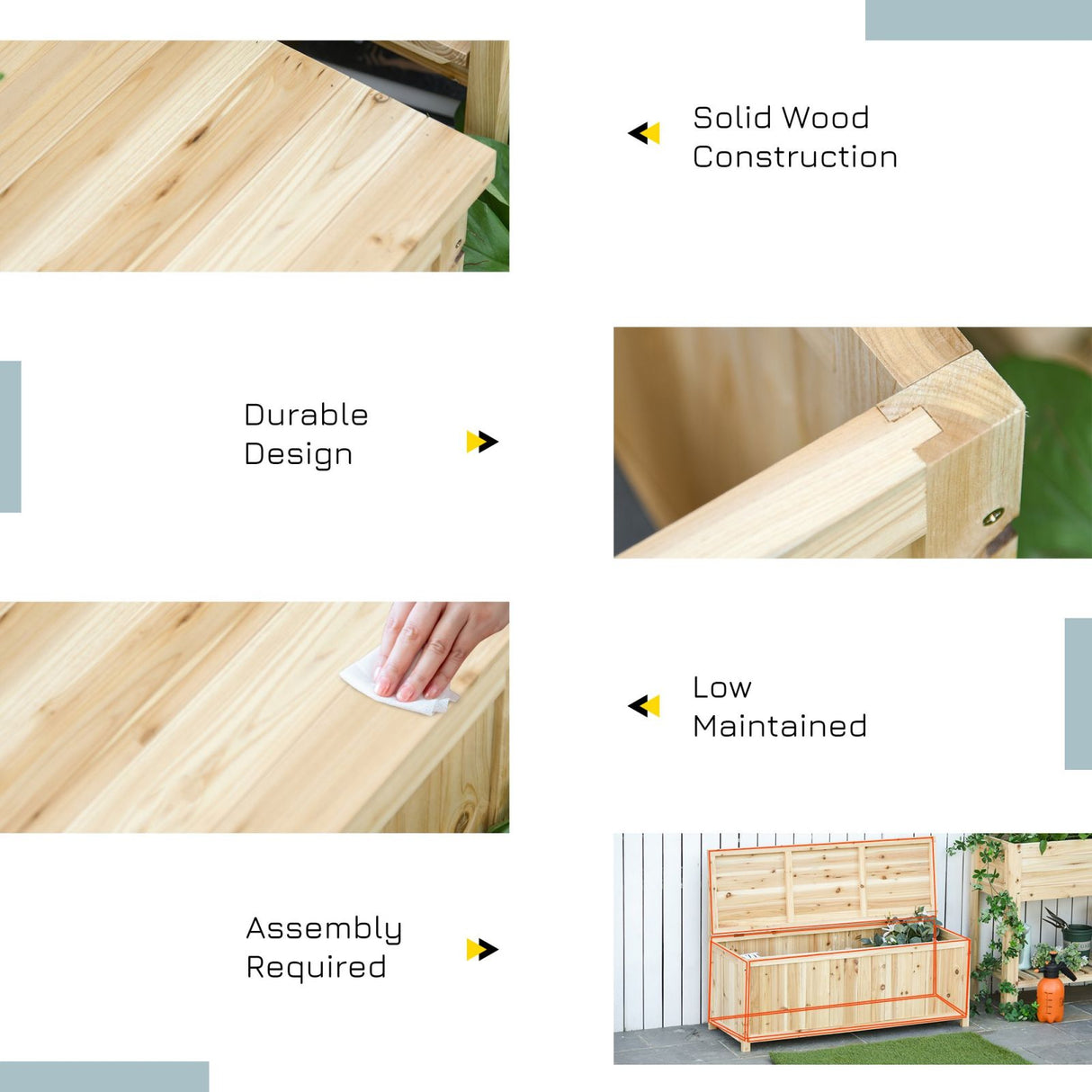 Solid Wood Construction

Durable Design

Low Maintained

Assembly Required