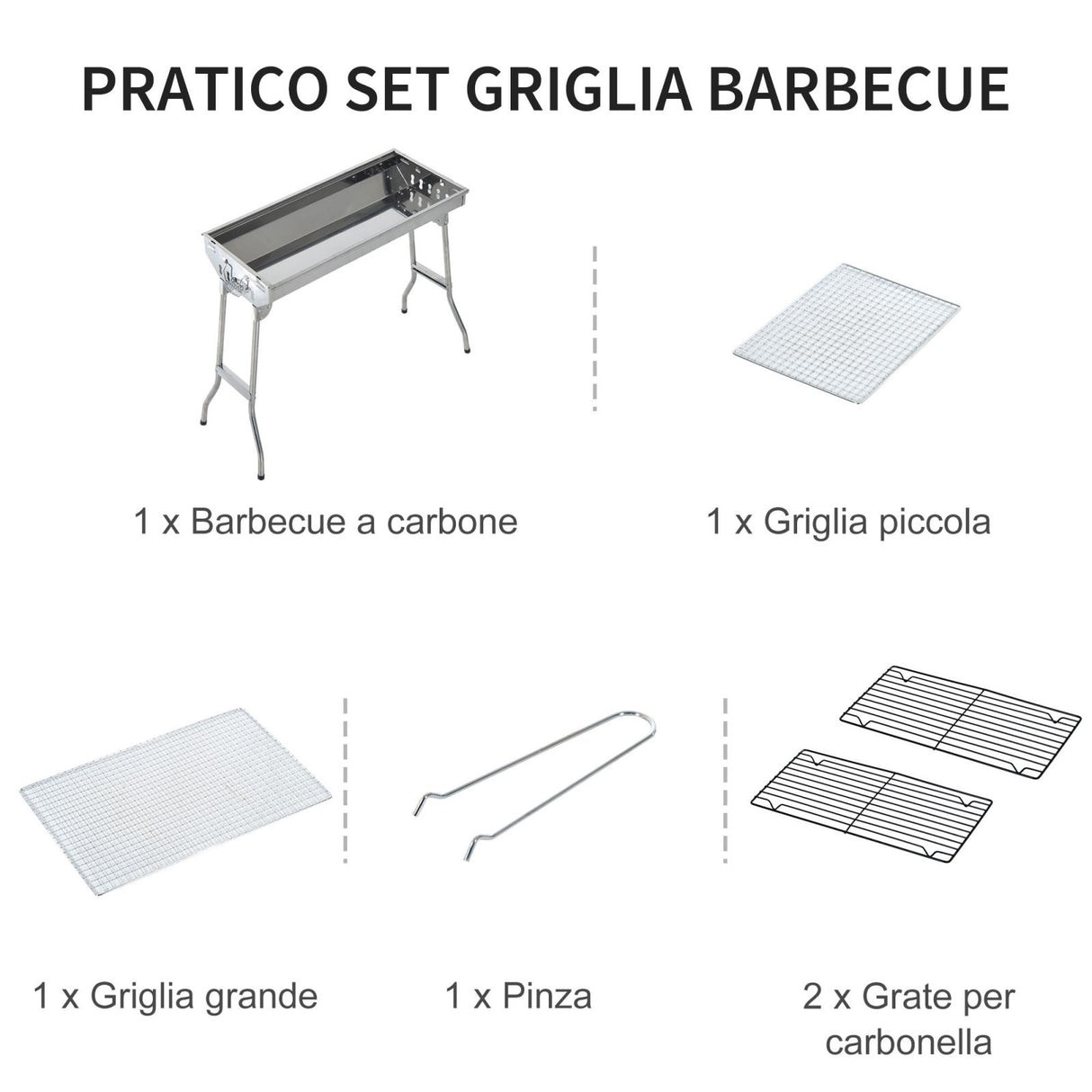 PRATICO SET GRIGLIA BARBECUE

1 x Barbecue a carbone

1 x Griglia piccola

1 x Griglia grande

1 x Pinza

2 x Grate per carbonella