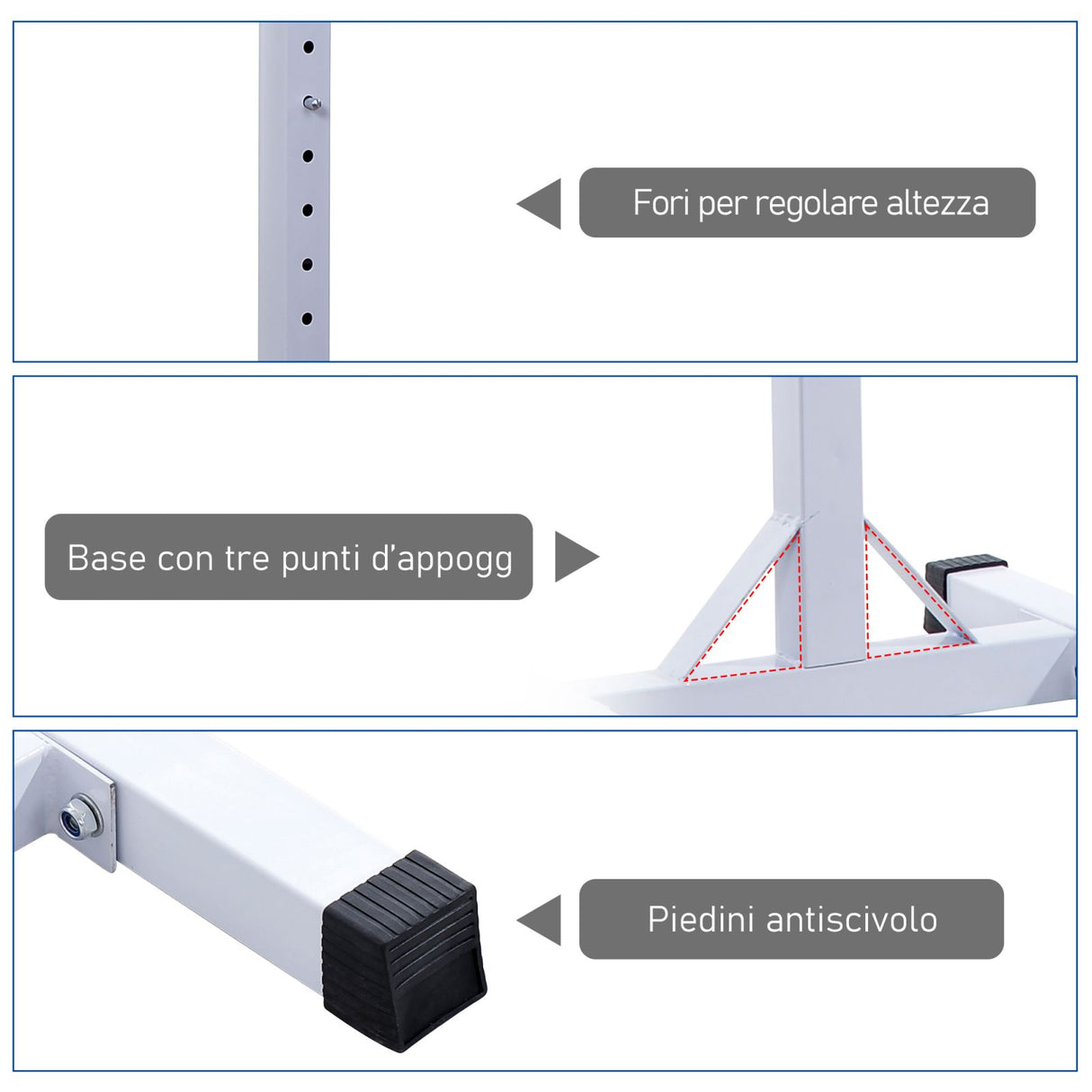 Fori per regolare altezza

Base con tre punti d'appogg

Piedini antiscivolo