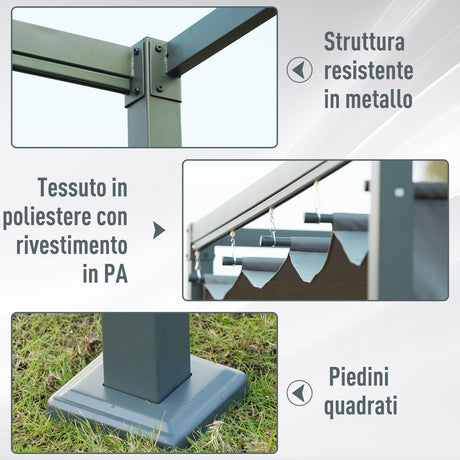 Struttura resistente in metallo

Tessuto in poliestere con rivestimento in PA

Piedini quadrati