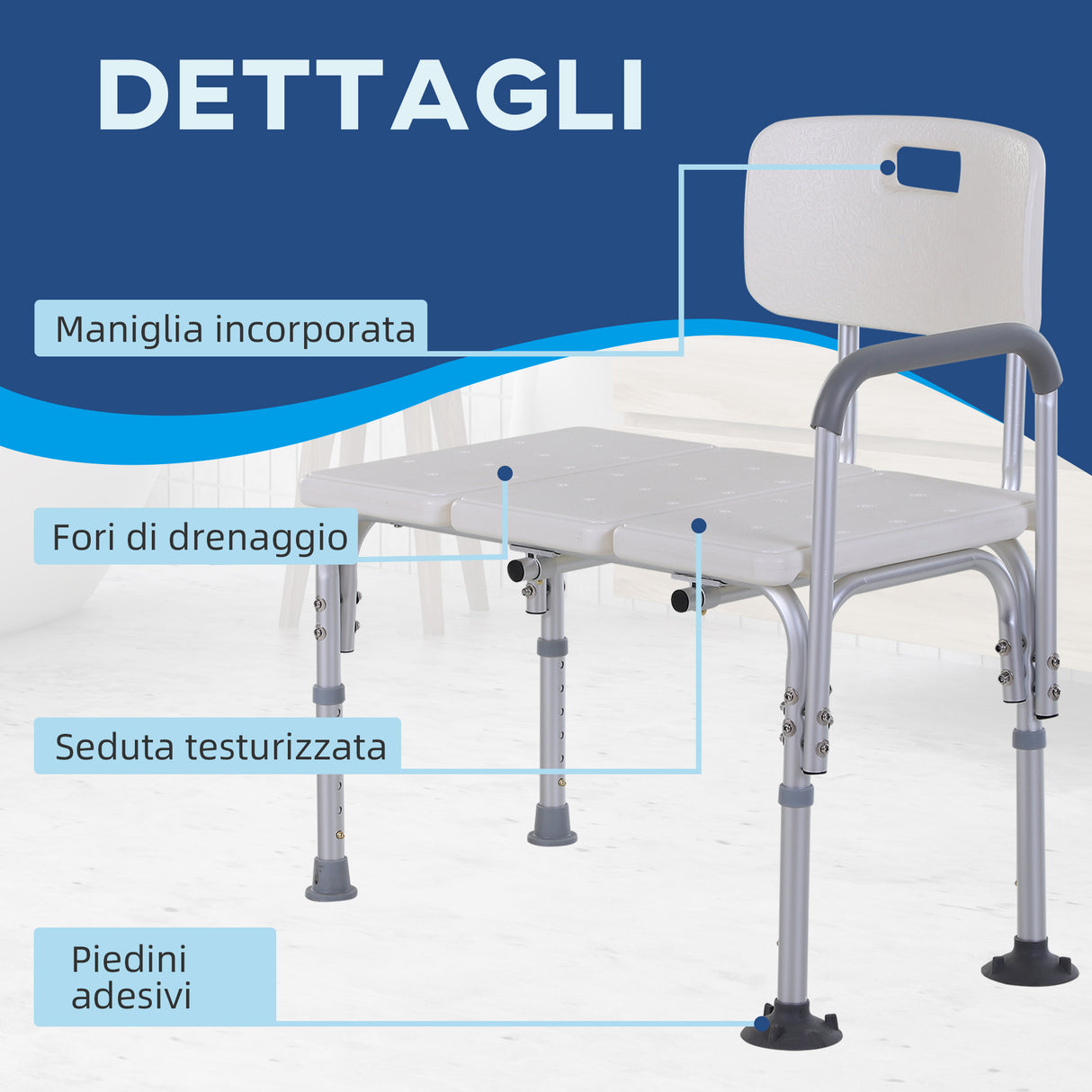 DETTAGLI

Maniglia incorporata

Fori di drenaggio

Seduta testurizzata

Piedini adesivi