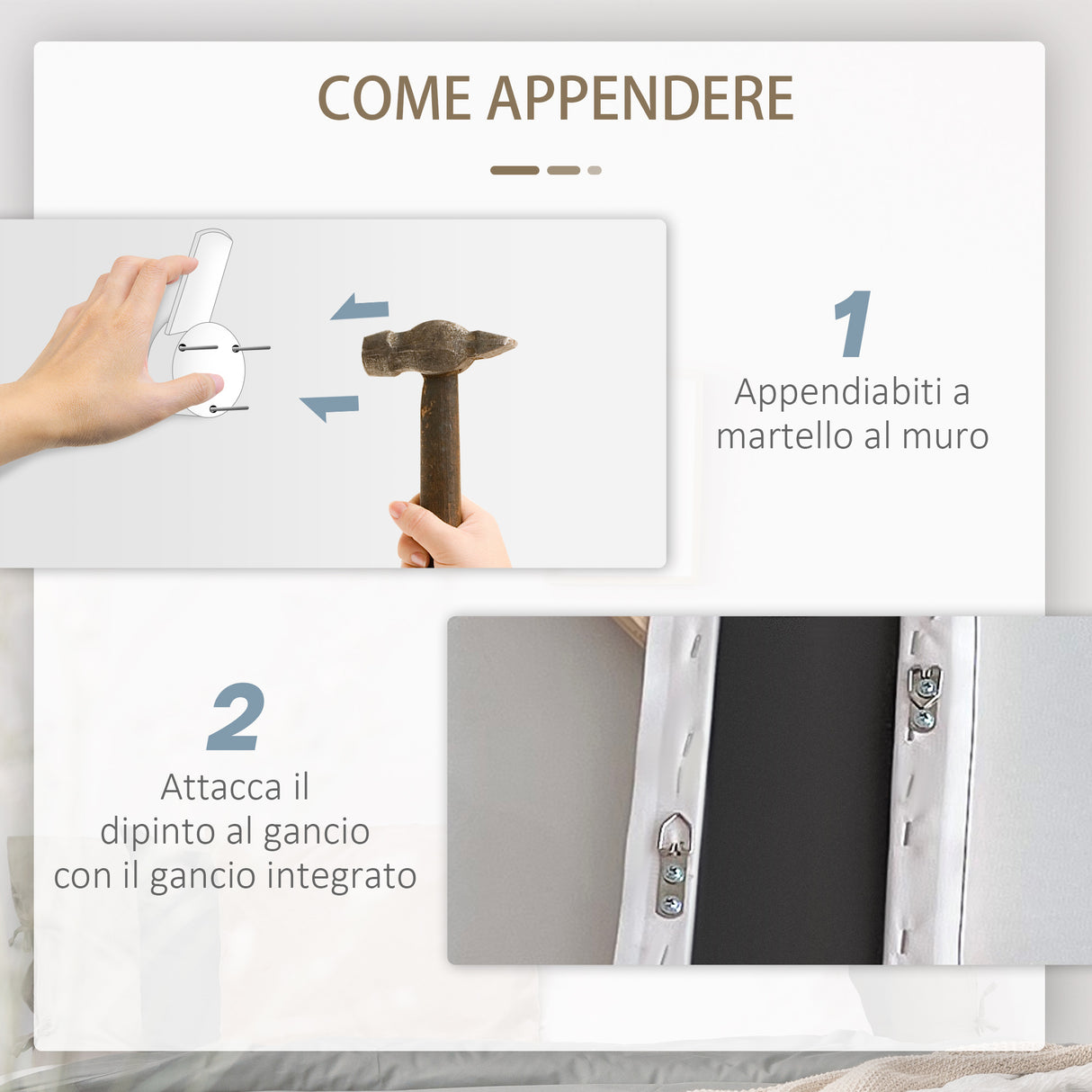 COME APPENDERE

1
Appendiabiti a martello al muro

2
Attacca il dipinto al gancio con il gancio integrato