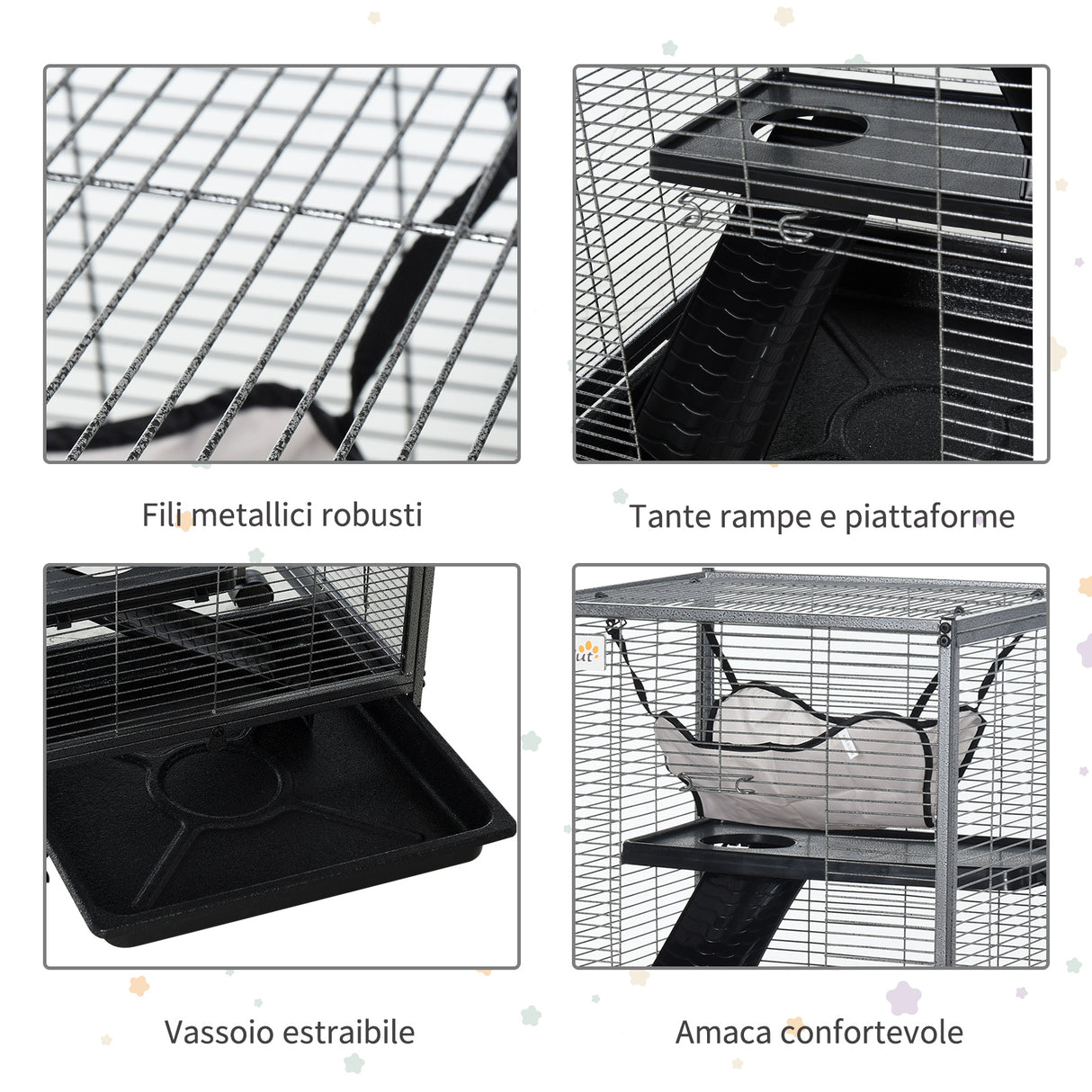 Fili metallici robusti

Tante rampe e piattaforme

Vassoio estraibile

Amaca confortevole