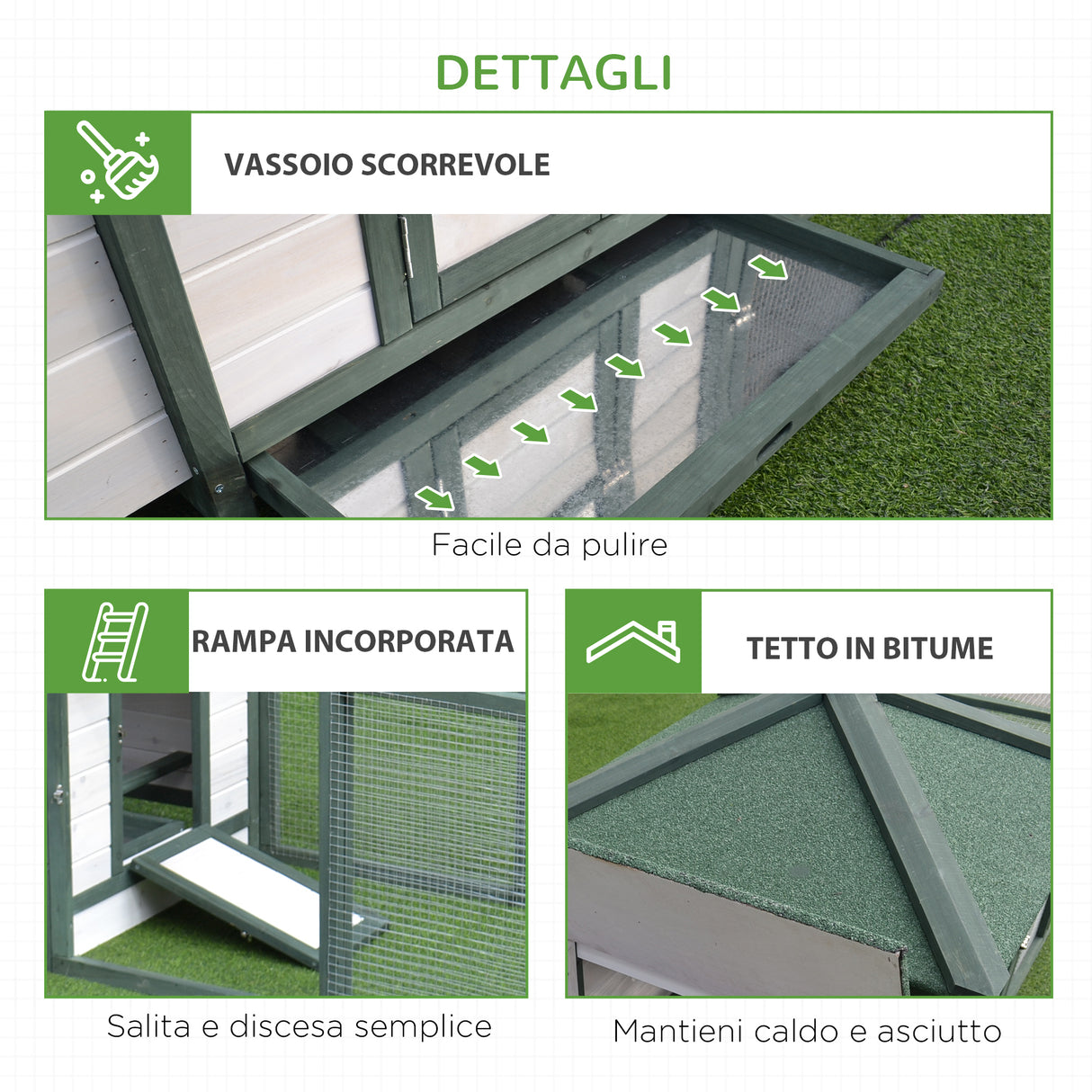 DETTAGLI

VASSOIO SCORREVOLE

Facile da pulire

RAMPA INCORPORATA

Salita e discesa semplice

TETTO IN BITUME

Mantieni caldo e asciutto