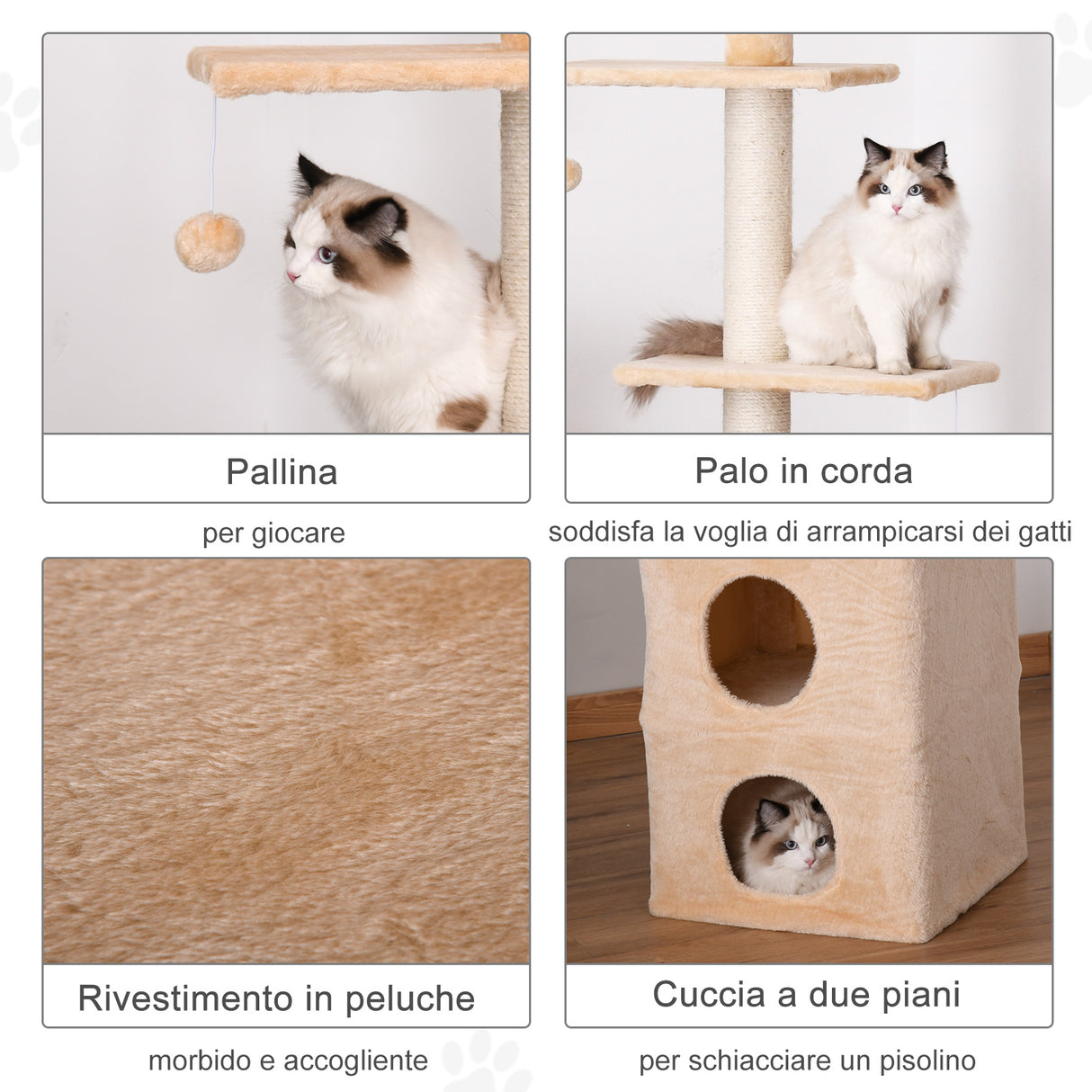 Pallina

per giocare

Palo in corda

soddisfa la voglia di arrampicarsi dei gatti

Rivestimento in peluche

morbido e accogliente

Cuccia a due piani

per schiacciare un pisolino