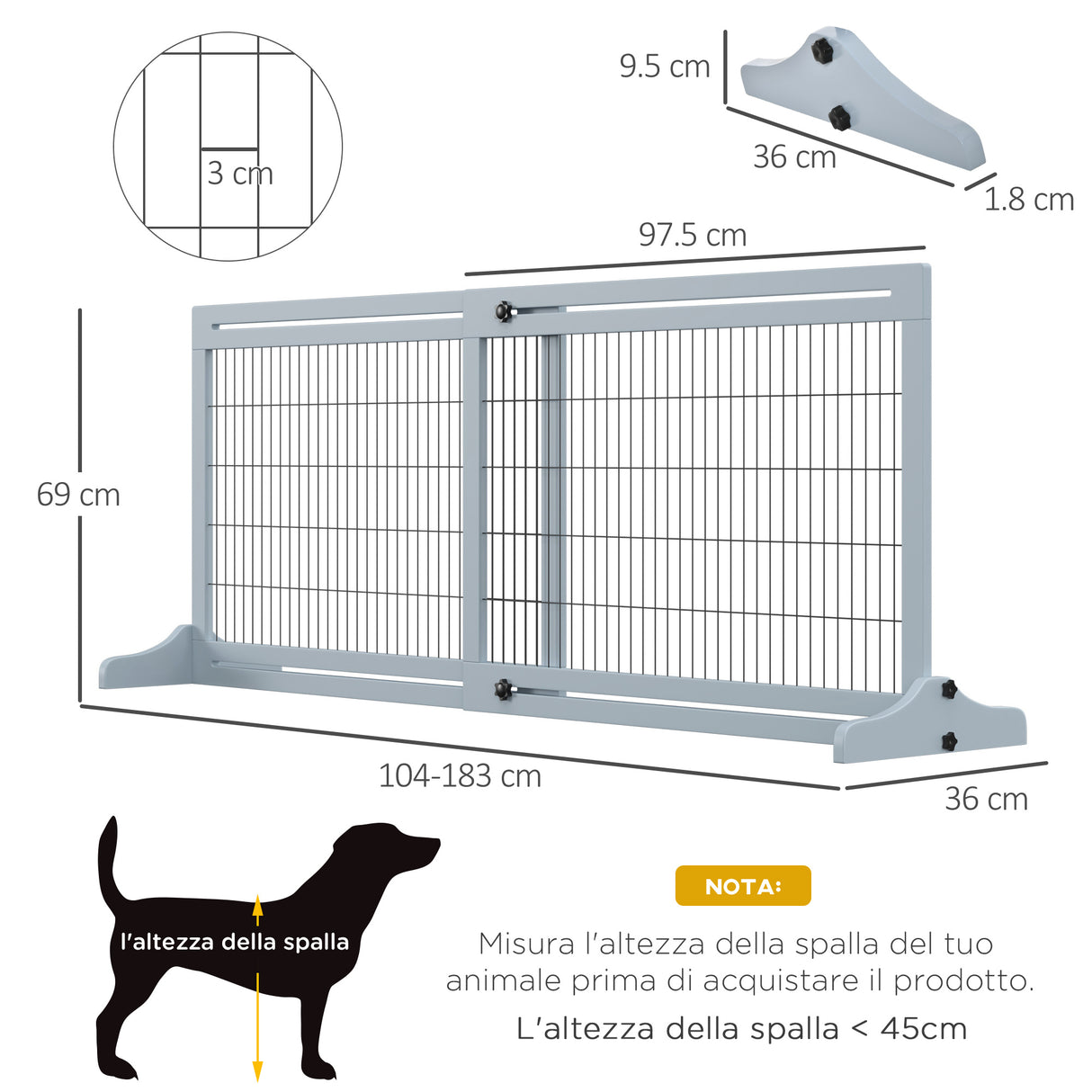 3 cm

9.5 cm

36 cm

1.8 cm

97.5 cm

69 cm

104-183 cm

36 cm

l'altezza della spalla

NOTA:

Misura l'altezza della spalla del tuo animale prima di acquistare il prodotto.

L'altezza della spalla < 45cm