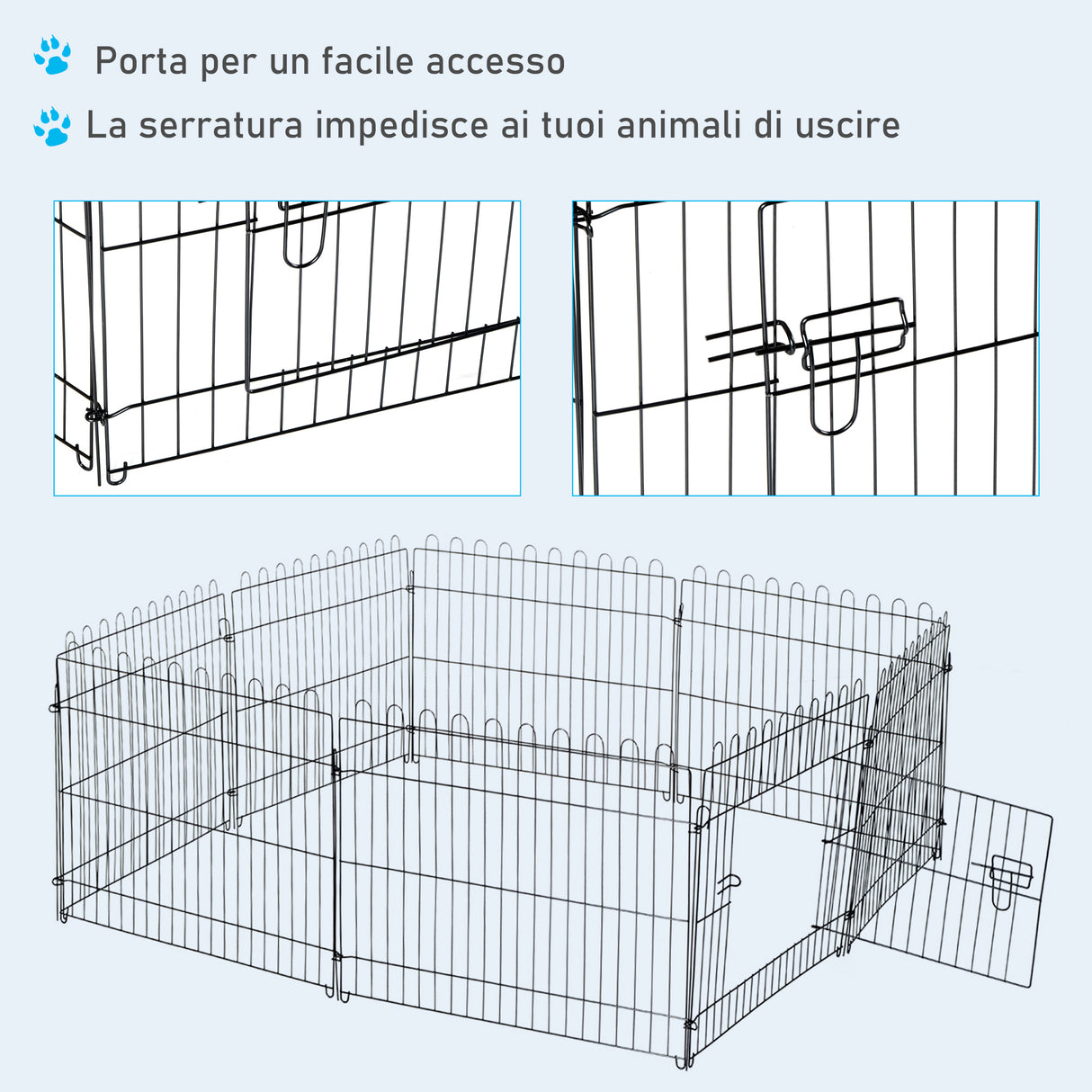 Porta per un facile accesso

La serratura impedisce ai tuoi animali di uscire