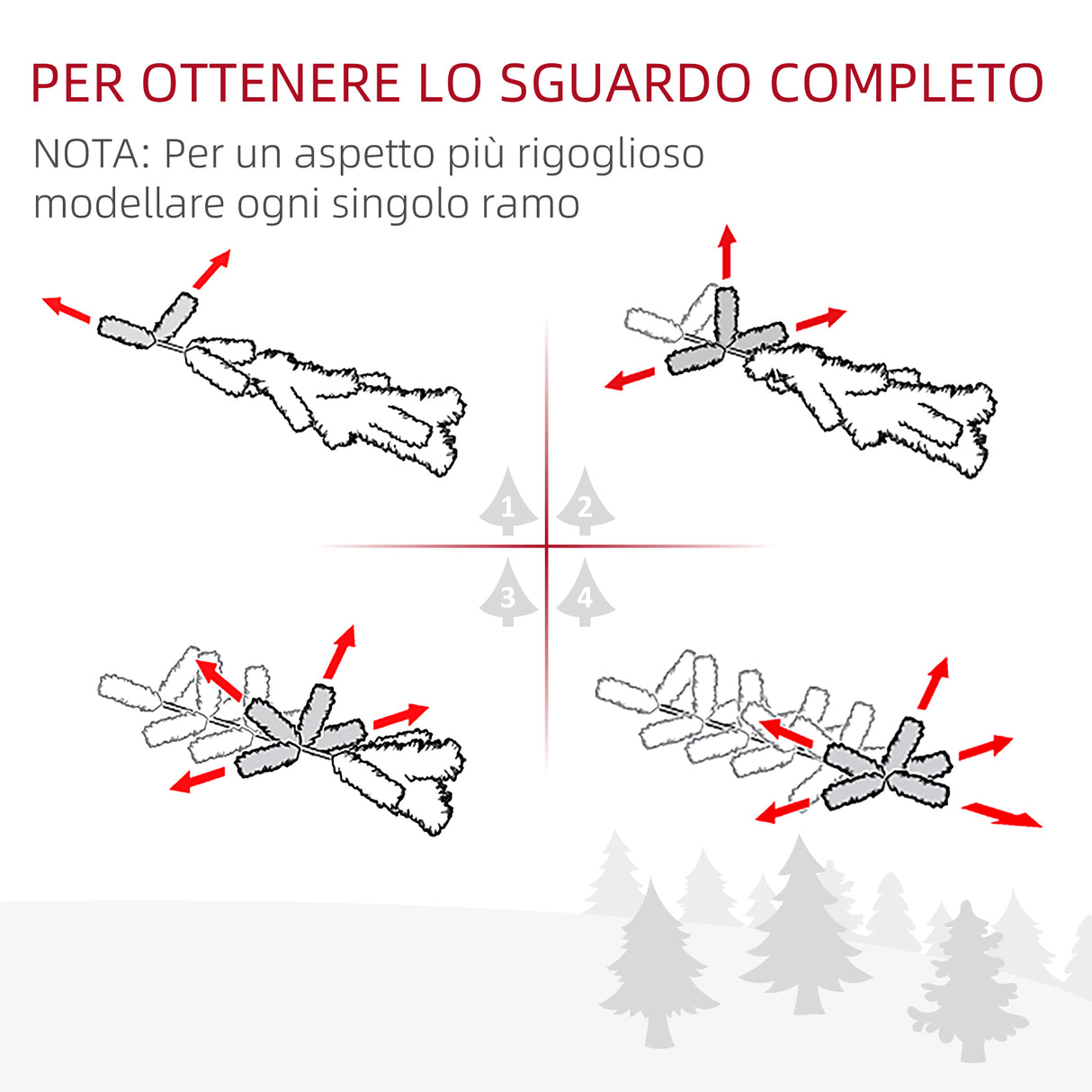 PER OTTENERE LO SGUARDO COMPLETO

NOTA: Per un aspetto più rigoglioso modellare ogni singolo ramo

1
2
3
4