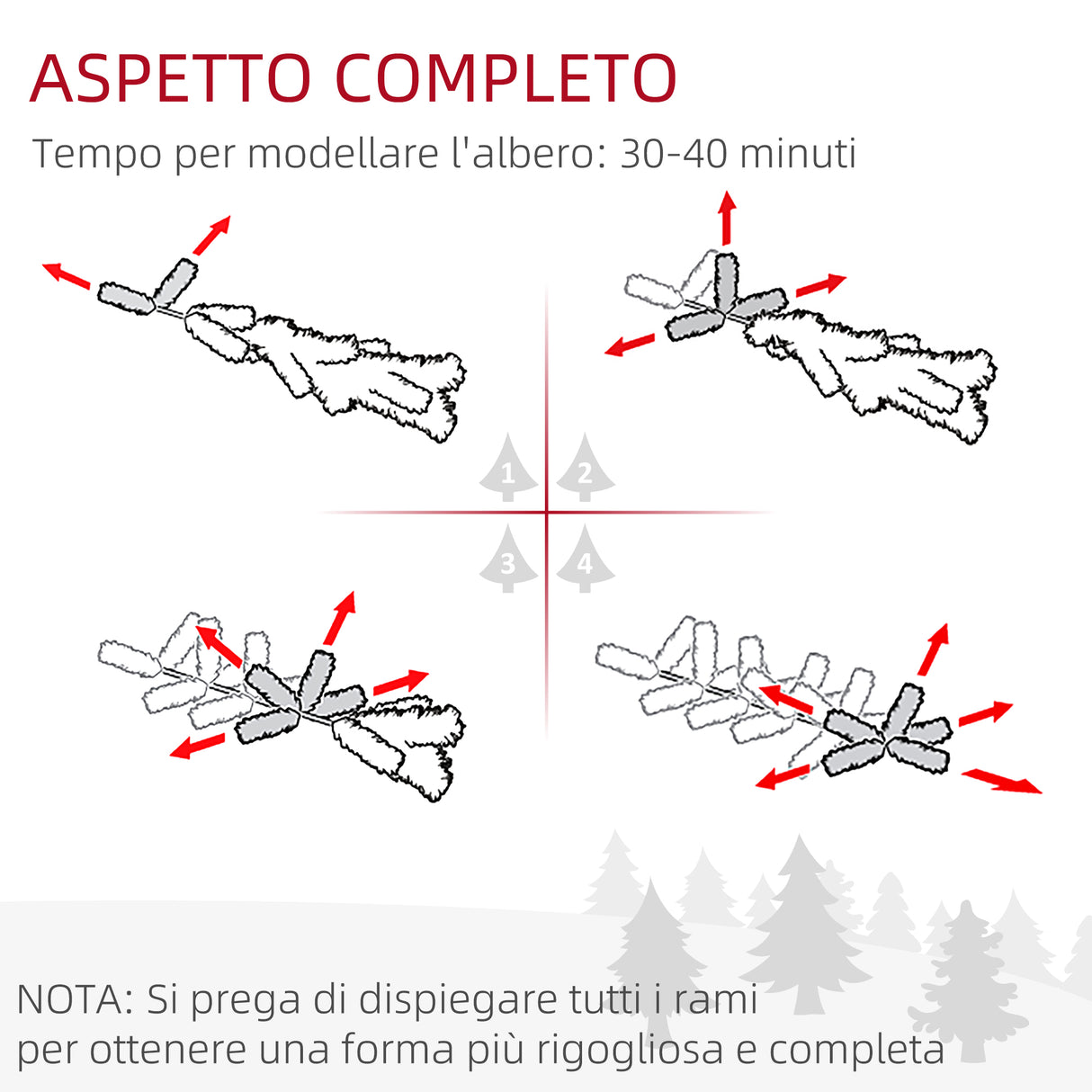 ASPETTO COMPLETO

Tempo per modellare l'albero: 30-40 minuti

1

2

3

4

NOTA: Si prega di dispiegare tutti i rami per ottenere una forma più rigogliosa e completa