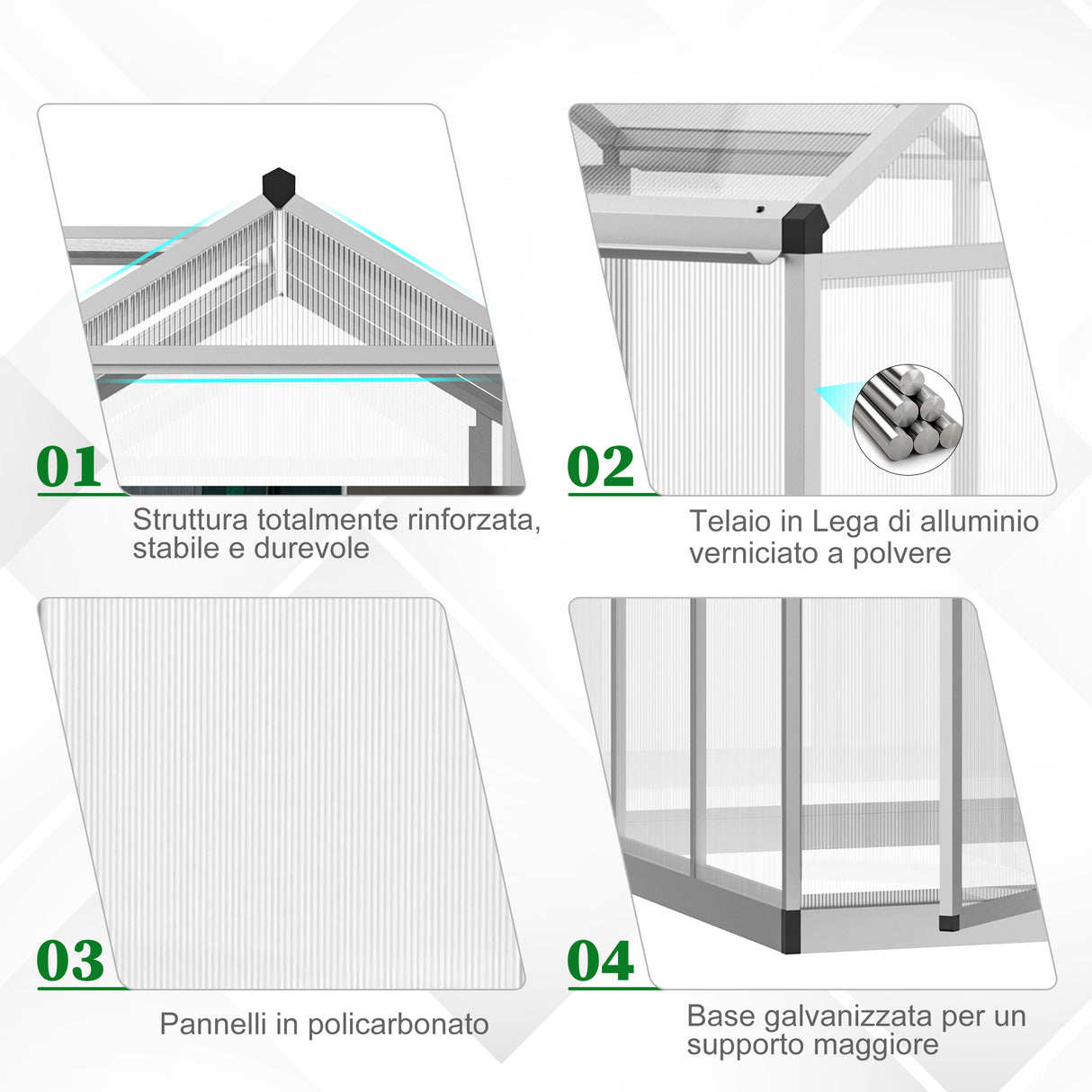 01

Struttura totalmente rinforzata, stabile e durevole

02

Telaio in Lega di alluminio verniciato a polvere

03

Pannelli in policarbonato

04

Base galvanizzata per un supporto maggiore