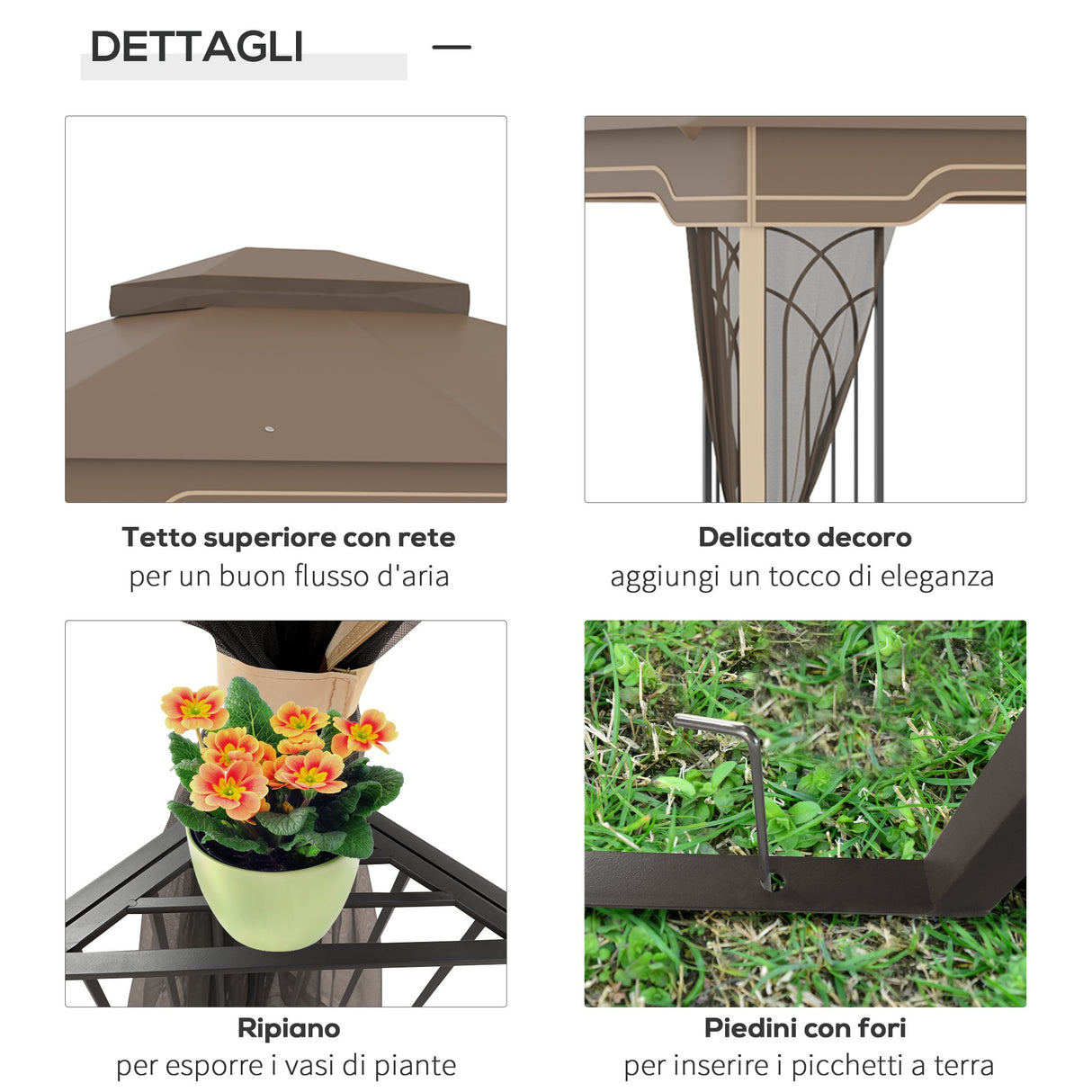 DETTAGLI

Tetto superiore con rete
per un buon flusso d'aria

Delicato decoro
aggiungi un tocco di eleganza

Ripiano
per esporre i vasi di piante

Piedini con fori
per inserire i picchetti a terra