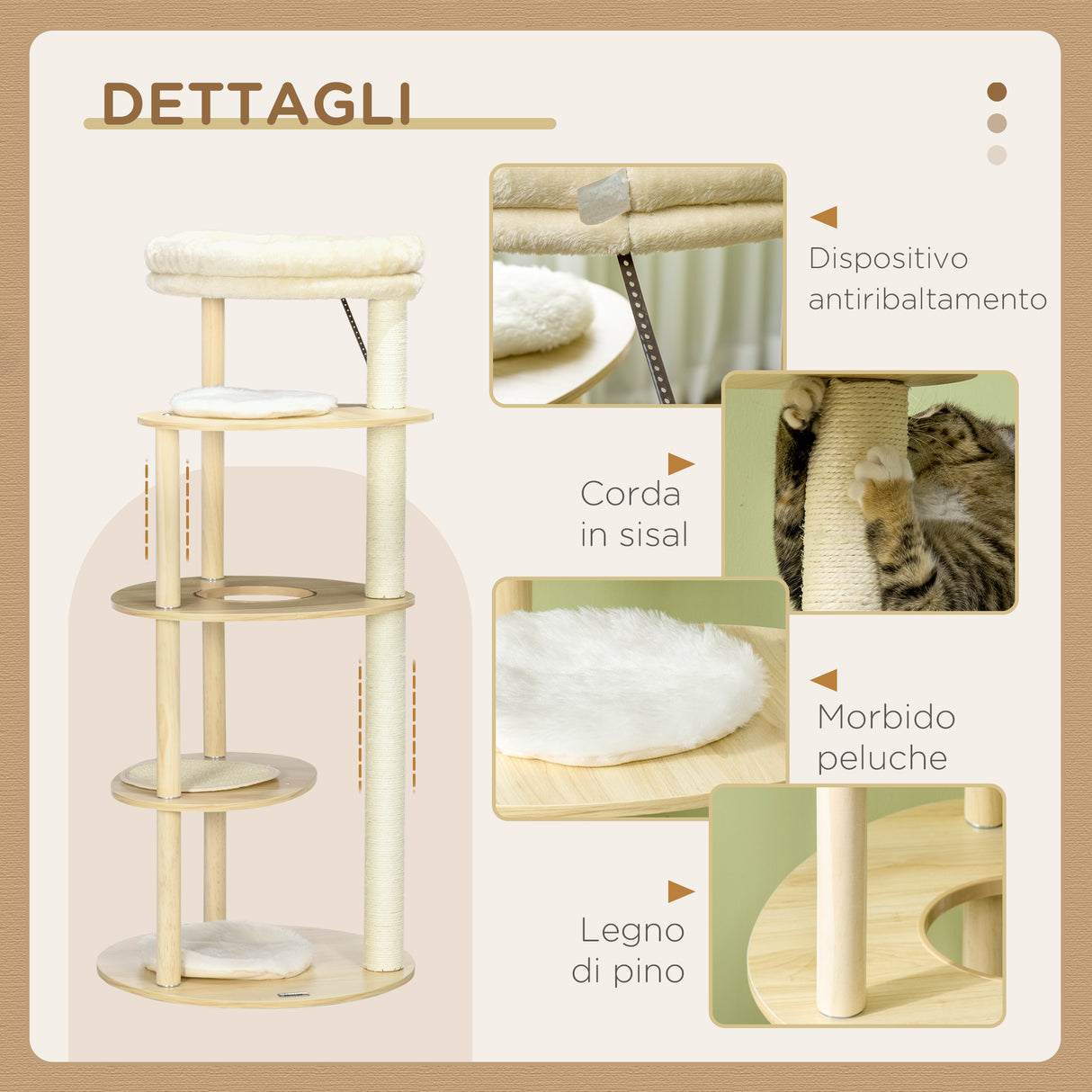 DETTAGLI

Dispositivo antiribaltamento

Corda in sisal

Morbido peluche

Legno di pino