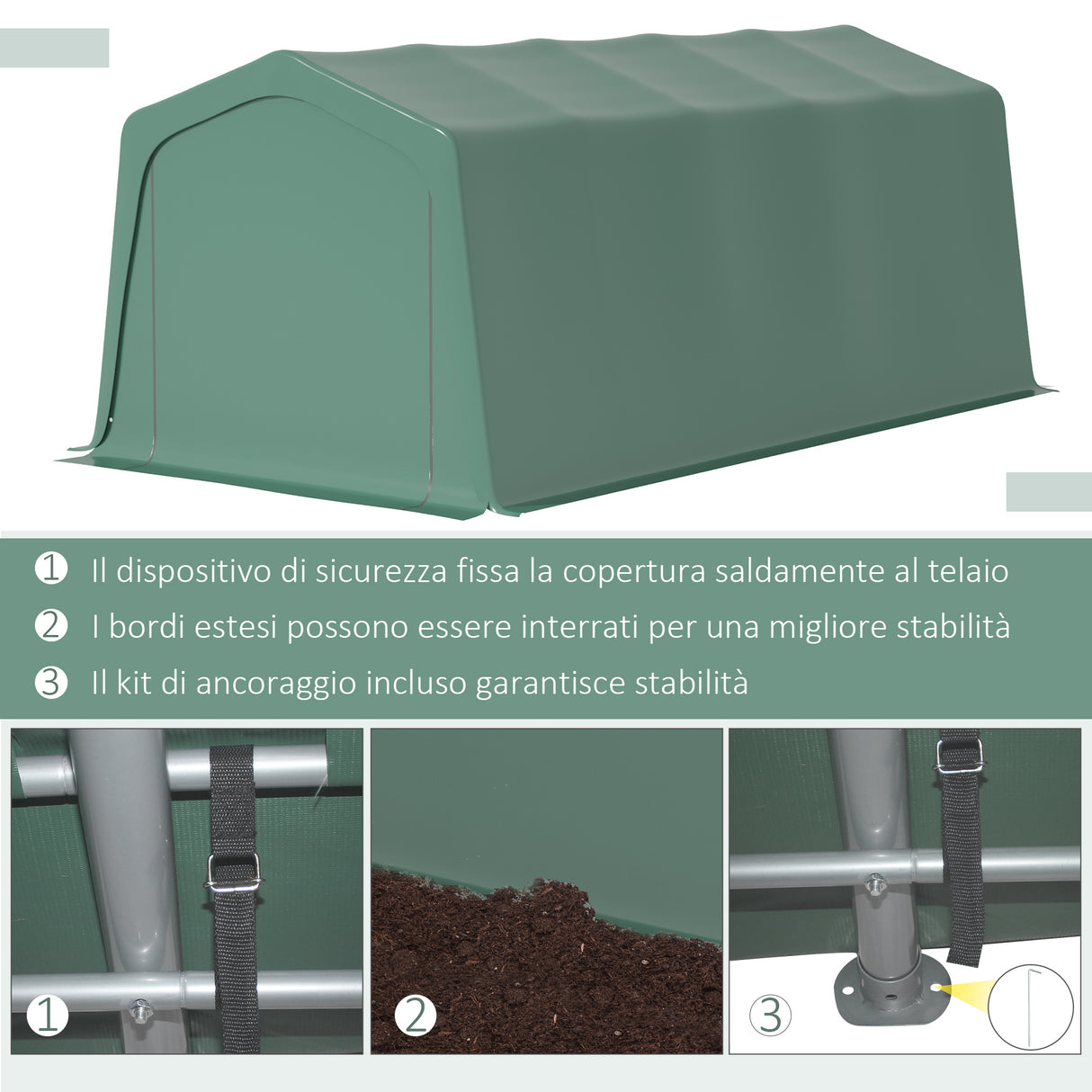 1 Il dispositivo di sicurezza fissa la copertura saldamente al telaio
2 I bordi estesi possono essere interrati per una migliore stabilità
3 Il kit di ancoraggio incluso garantisce stabilità

1

2

3