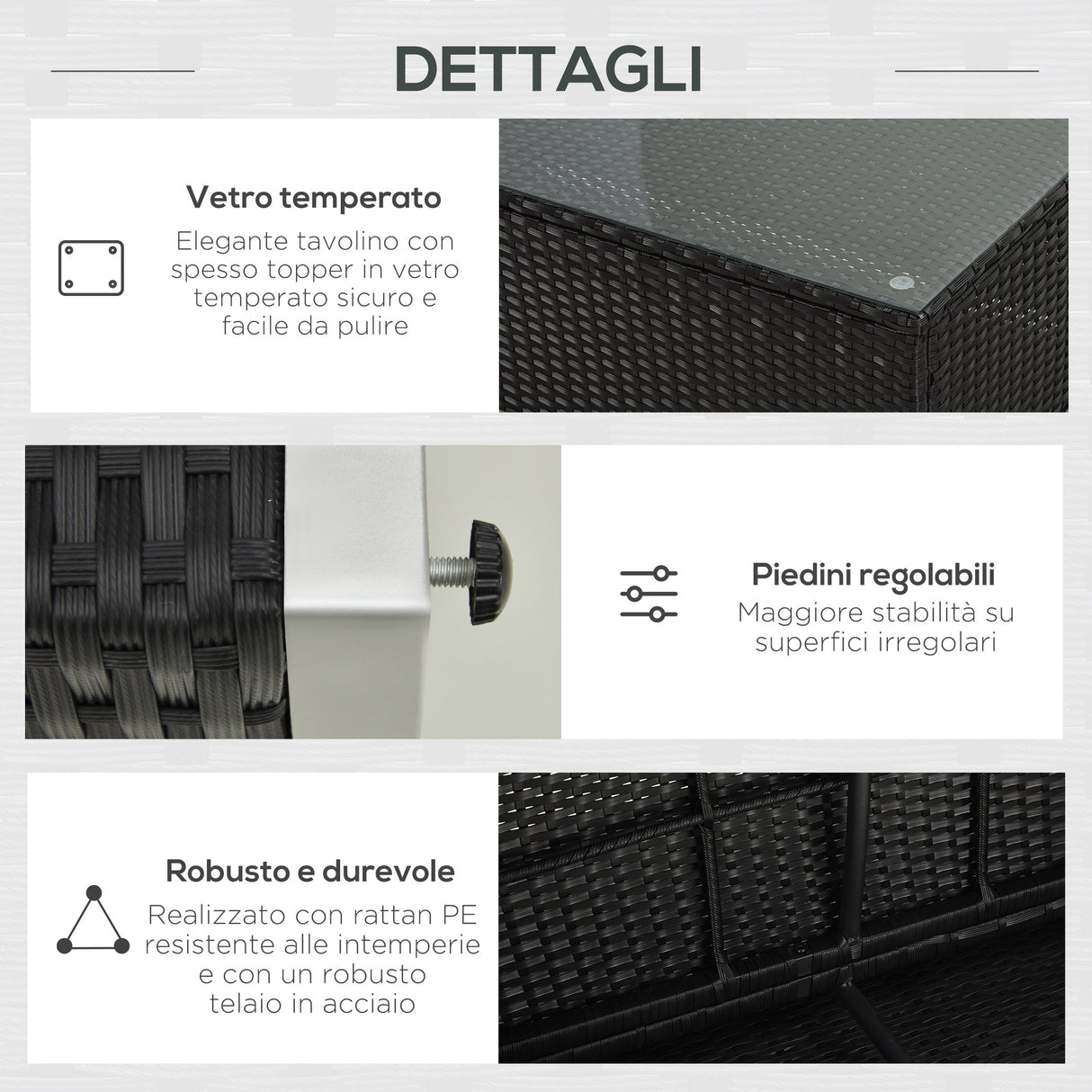 DETTAGLI

Vetro temperato
Elegante tavolino con spesso topper in vetro temperato sicuro e facile da pulire

Piedini regolabili
Maggiore stabilità su superfici irregolari

Robusto e durevole
Realizzato con rattan PE resistente alle intemperie e con un robusto telaio in acciaio