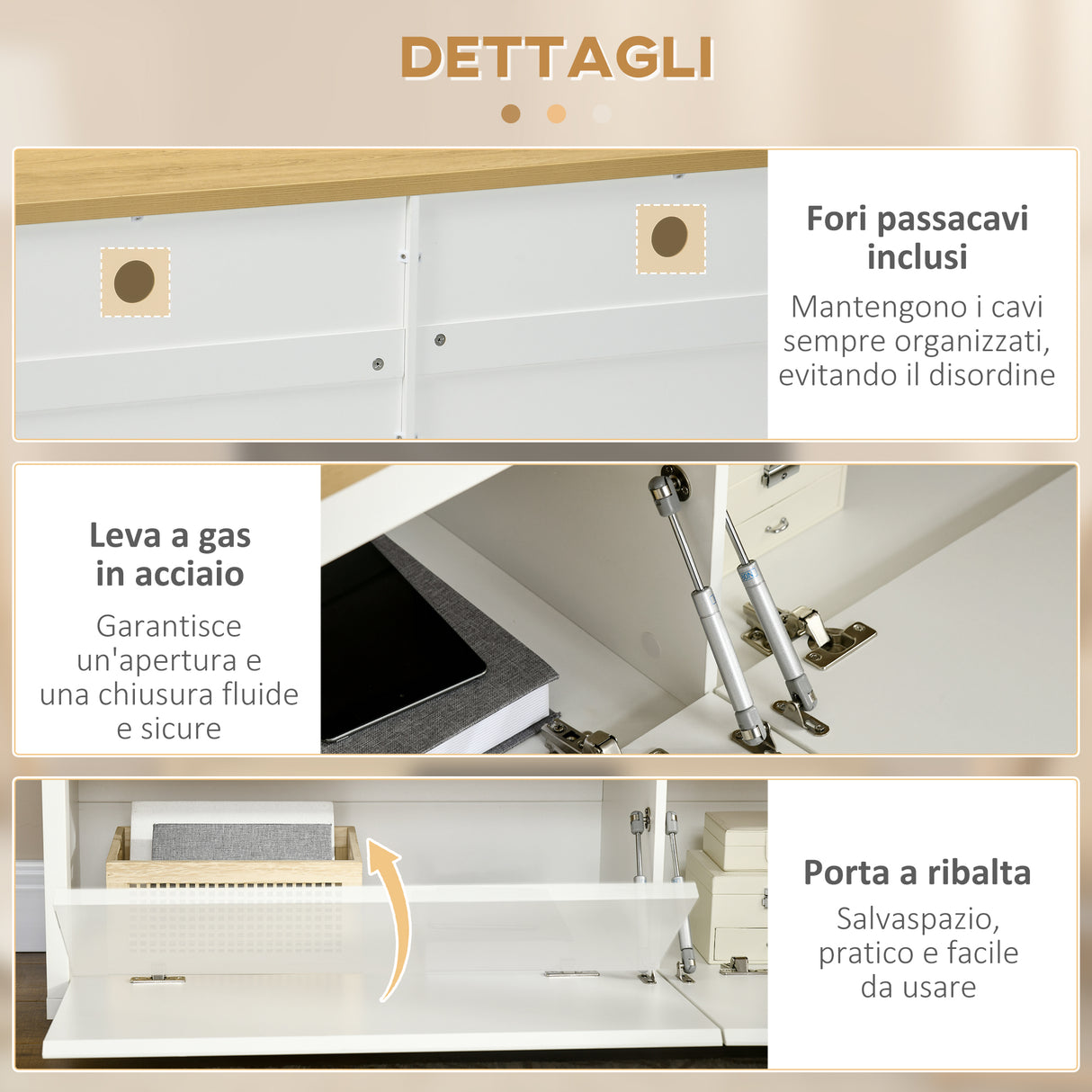 DETTAGLI

Fori passacavi inclusi

Mantengono i cavi sempre organizzati, evitando il disordine

Leva a gas in acciaio

Garantisce un'apertura e una chiusura fluide e sicure

Porta a ribalta

Salvaspazio, pratico e facile da usare