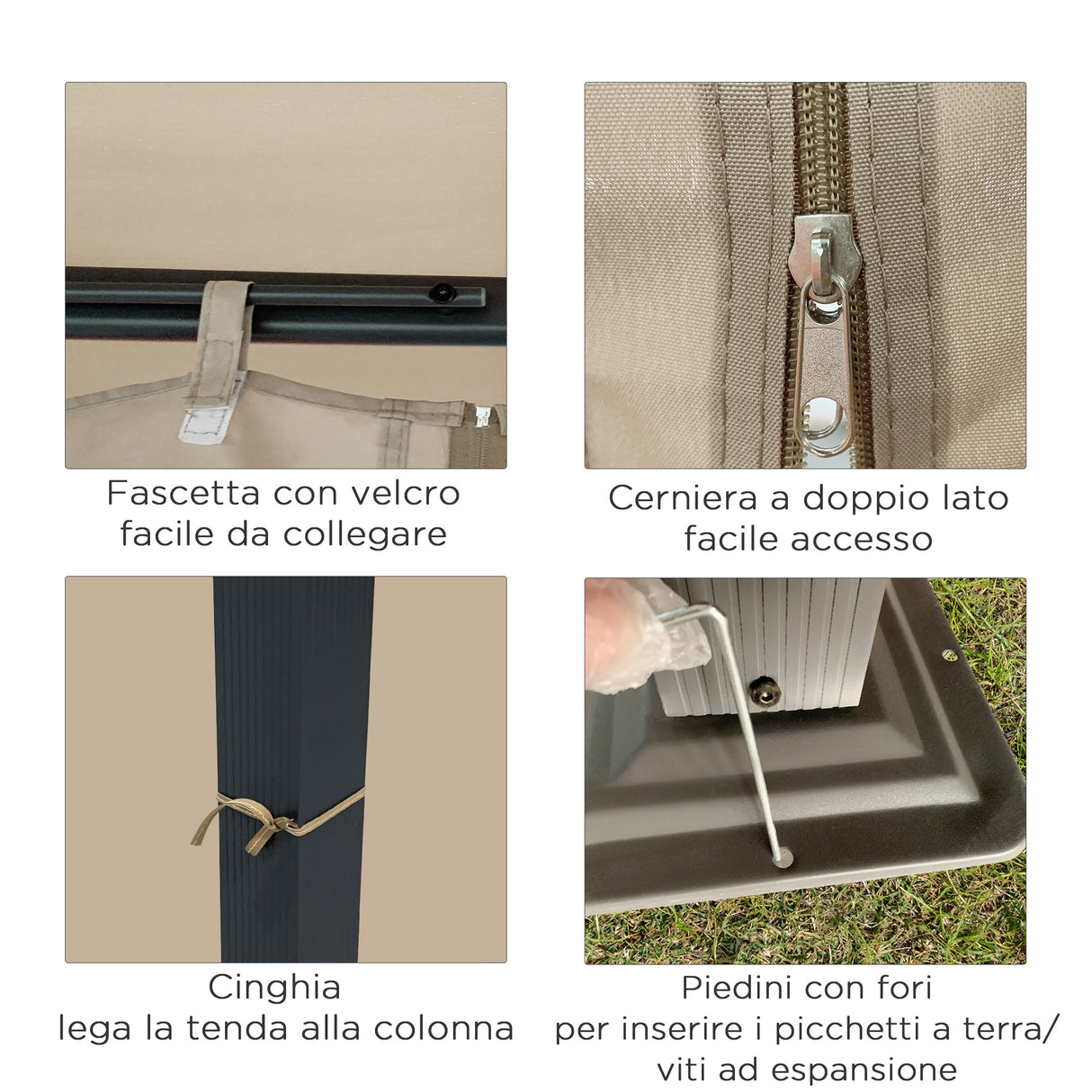 Fascetta con velcro
facile da collegare

Cerniera a doppio lato
facile accesso

Cinghia
lega la tenda alla colonna

Piedini con fori
per inserire i picchetti a terra/
viti ad espansione