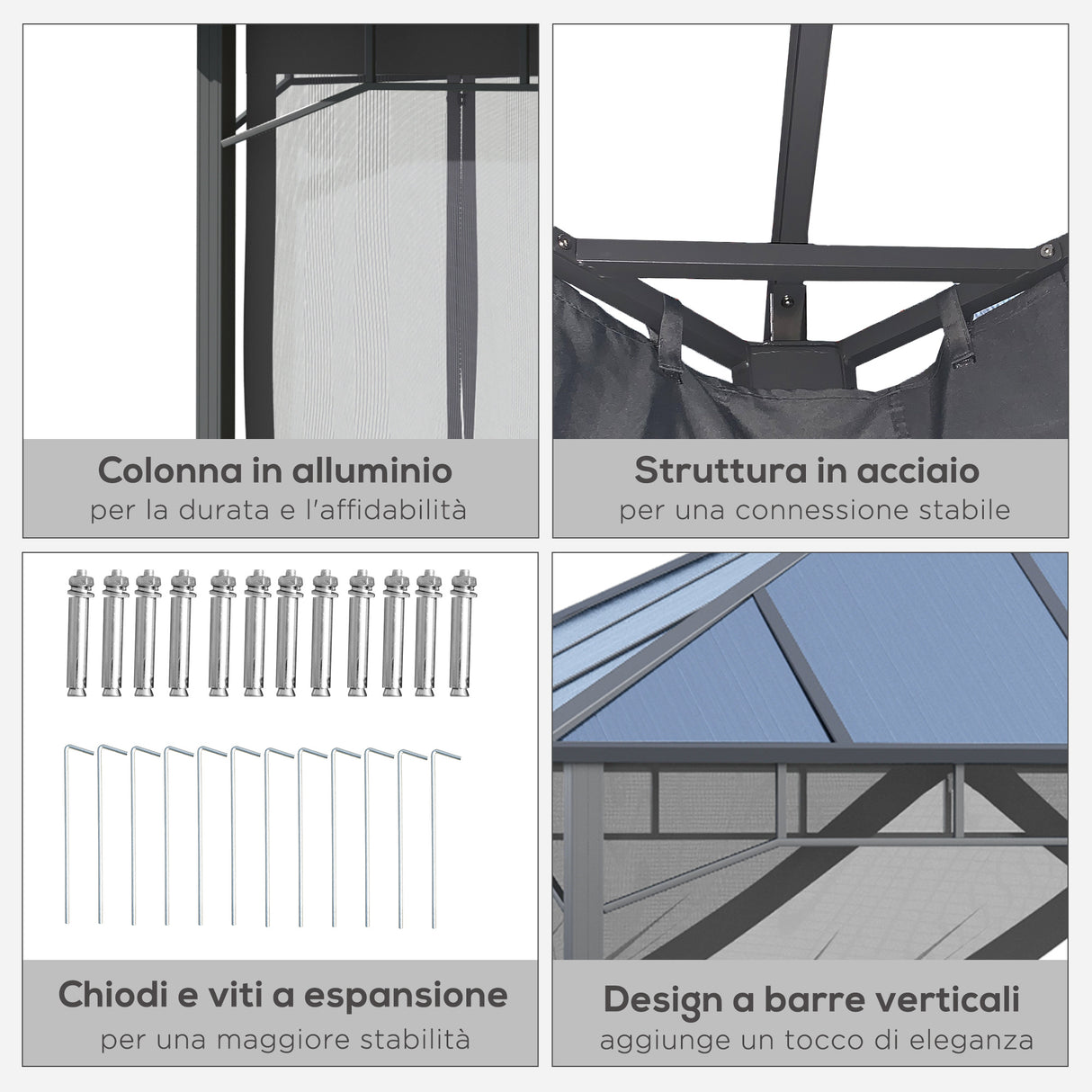 Colonna in alluminio
per la durata e l'affidabilità

Struttura in acciaio
per una connessione stabile

Chiodi e viti a espansione
per una maggiore stabilità

Design a barre verticali
aggiunge un tocco di eleganza