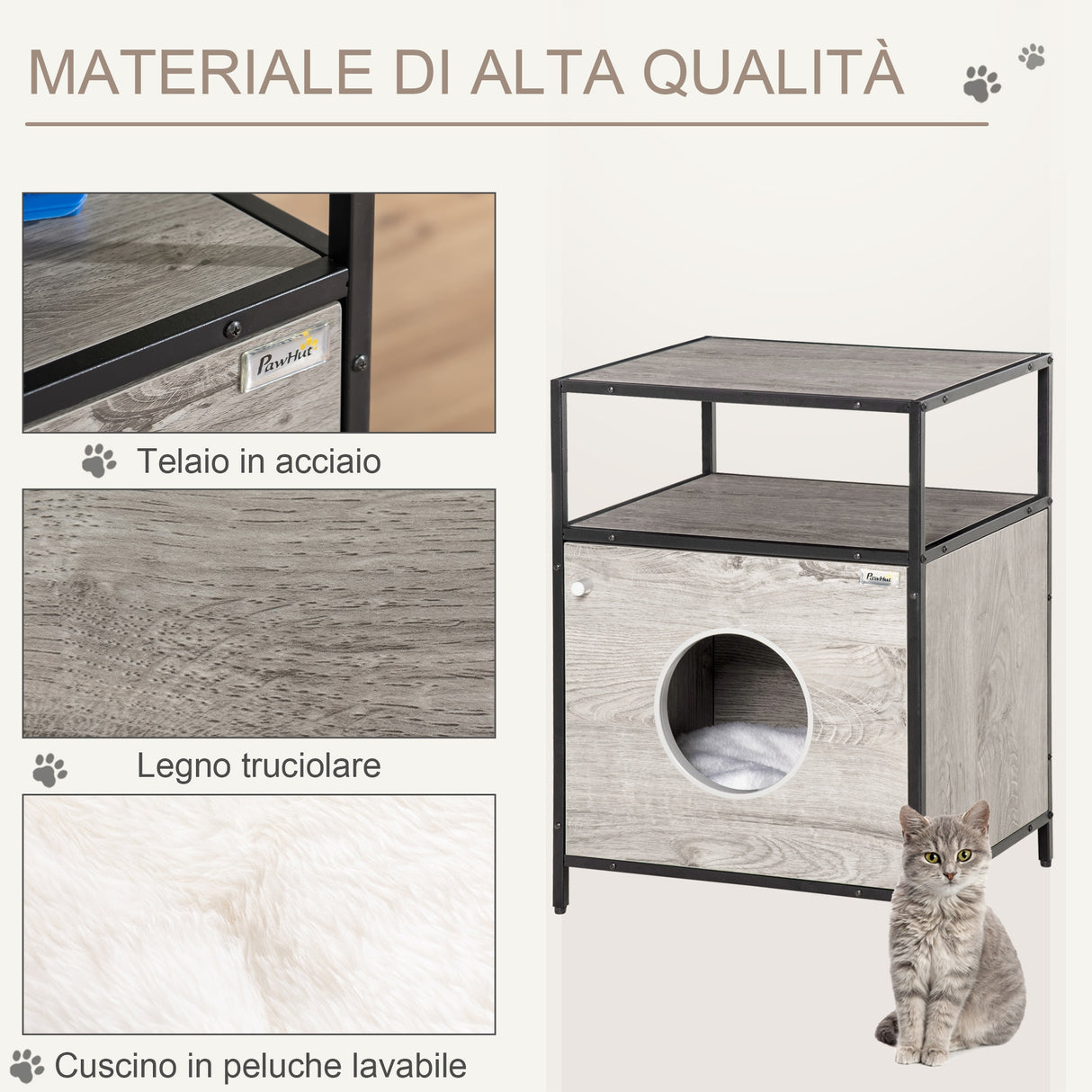 MATERIALE DI ALTA QUALITÀ

PawHut

Telaio in acciaio

Legno truciolare

Cuscino in peluche lavabile

PawHut