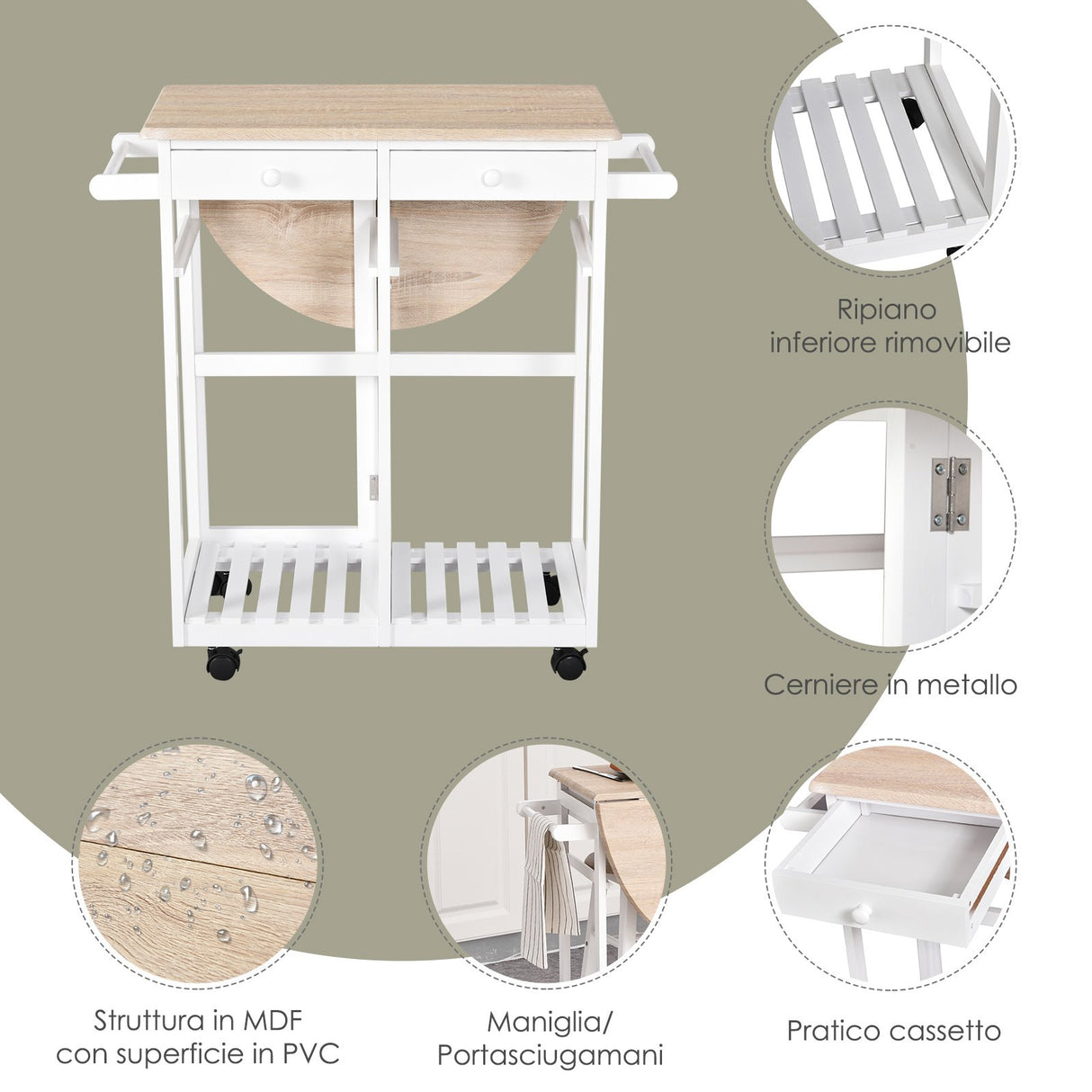 Ripiano
inferiore rimovibile

Cerniere in metallo

Struttura in MDF
con superficie in PVC

Maniglia/
Portasciugamani

Pratico cassetto