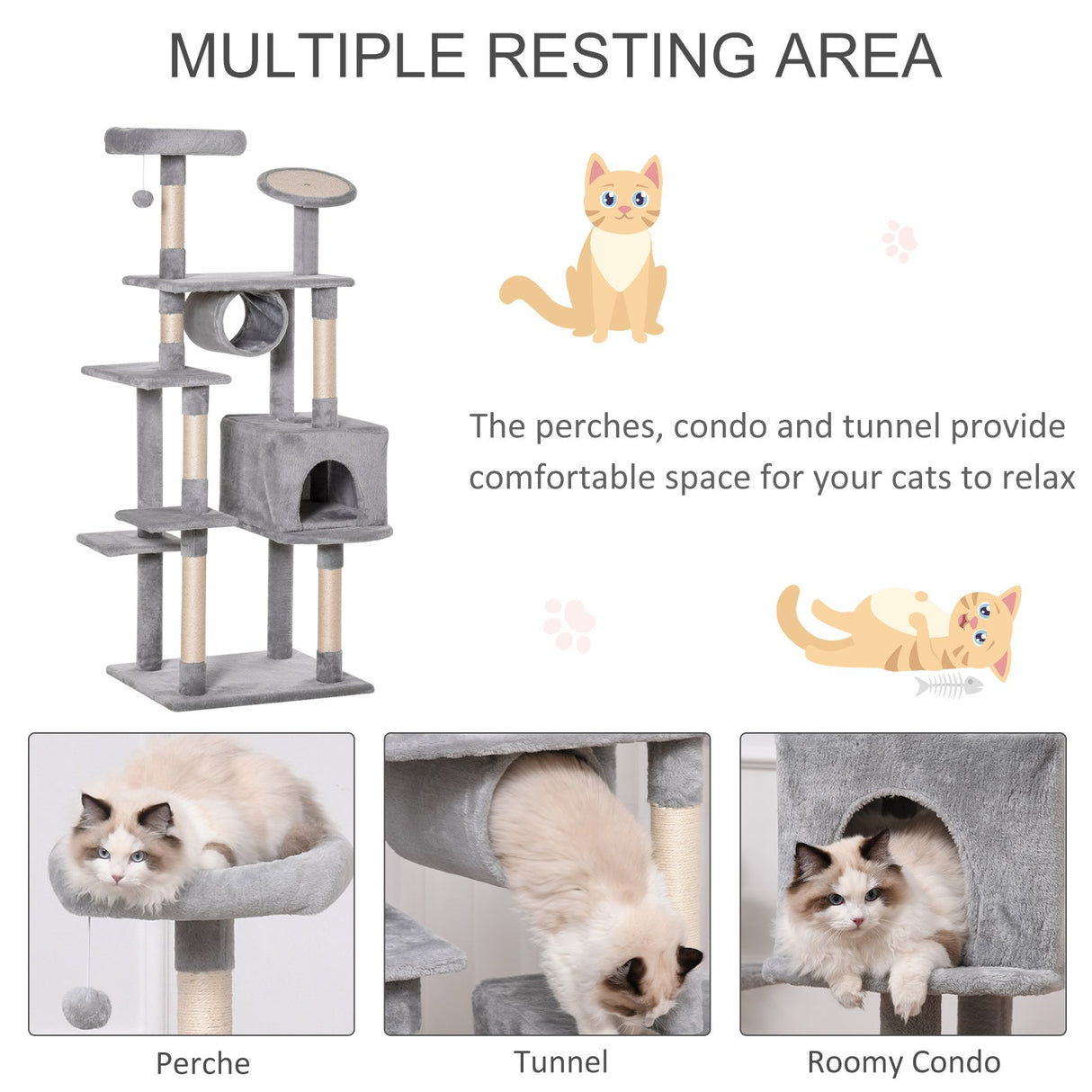 MULTIPLE RESTING AREA

The perches, condo and tunnel provide comfortable space for your cats to relax

Perche

Tunnel

Roomy Condo