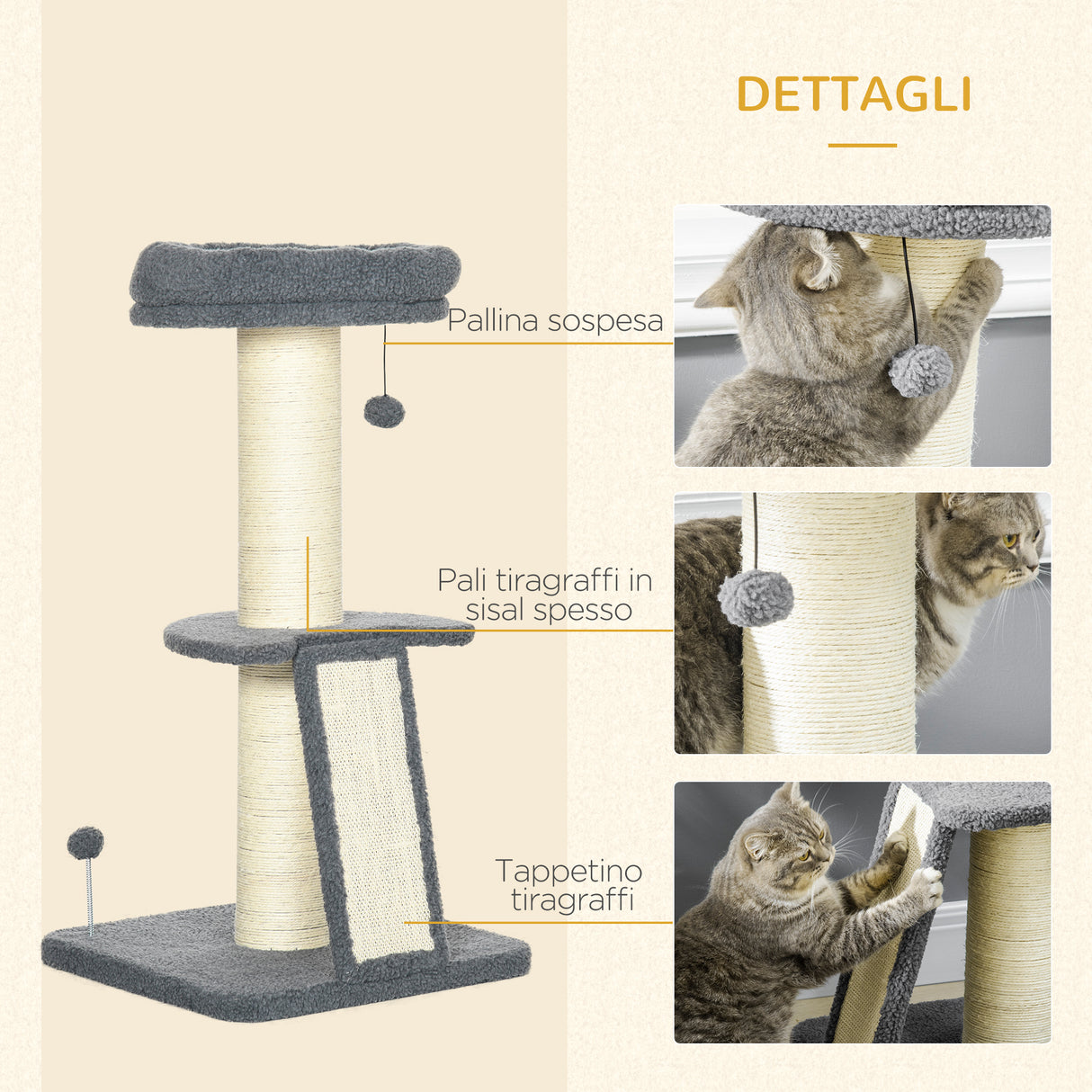 DETTAGLI

Pallina sospesa

Pali tiragraffi in sisal spesso

Tappetino tiragraffi