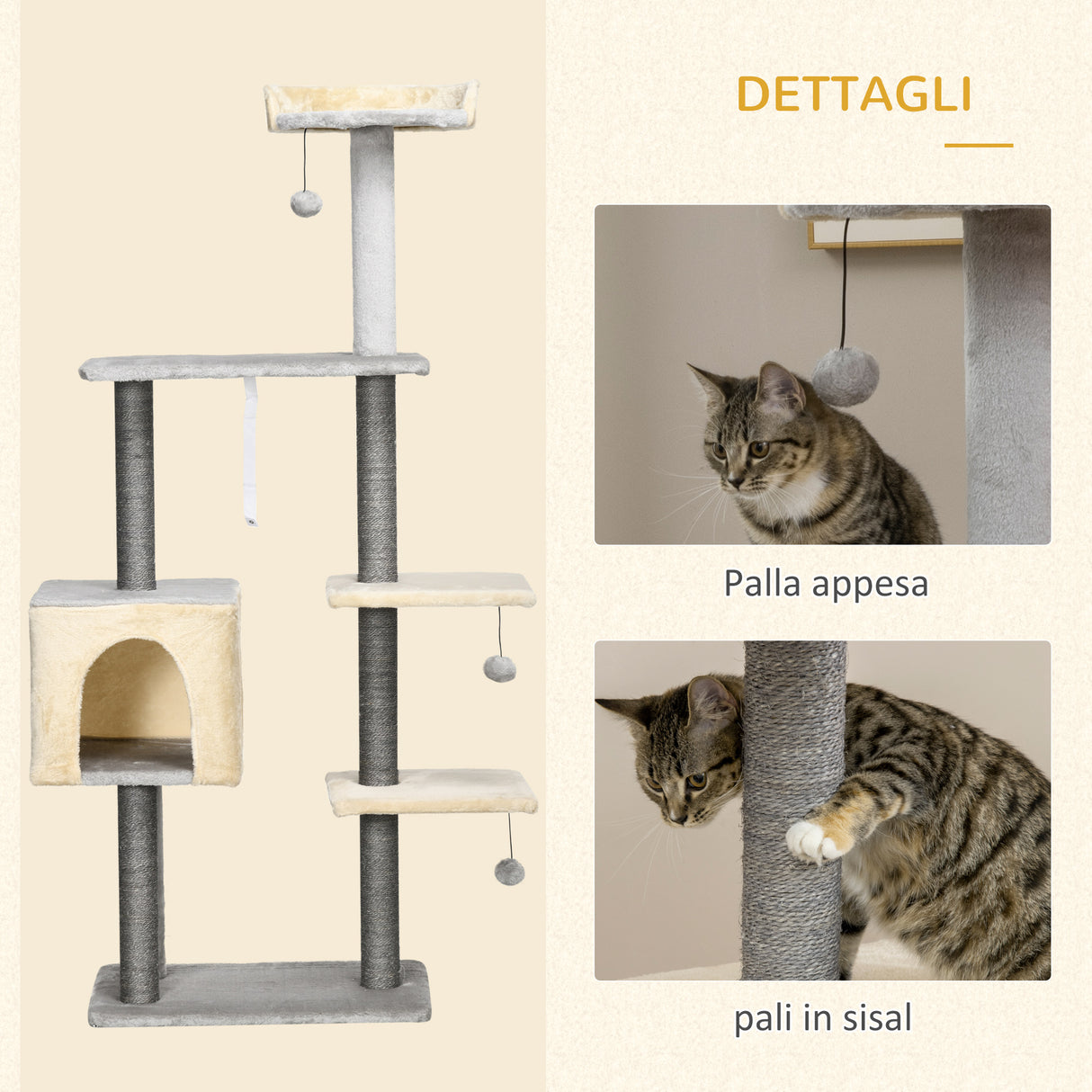 DETTAGLI

Palla appesa

pali in sisal