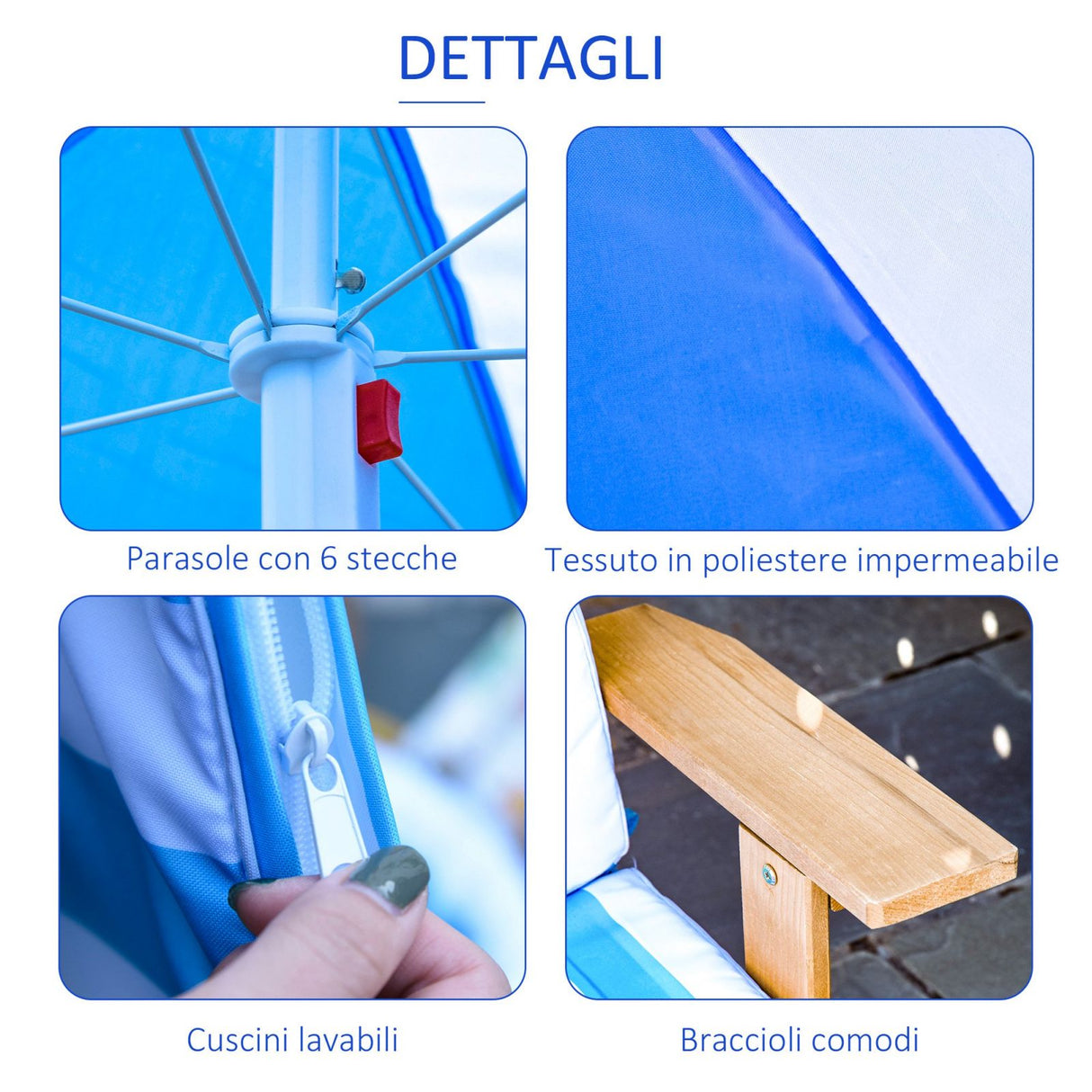 DETTAGLI

Parasole con 6 stecche

Tessuto in poliestere impermeabile

Cuscini lavabili

Braccioli comodi