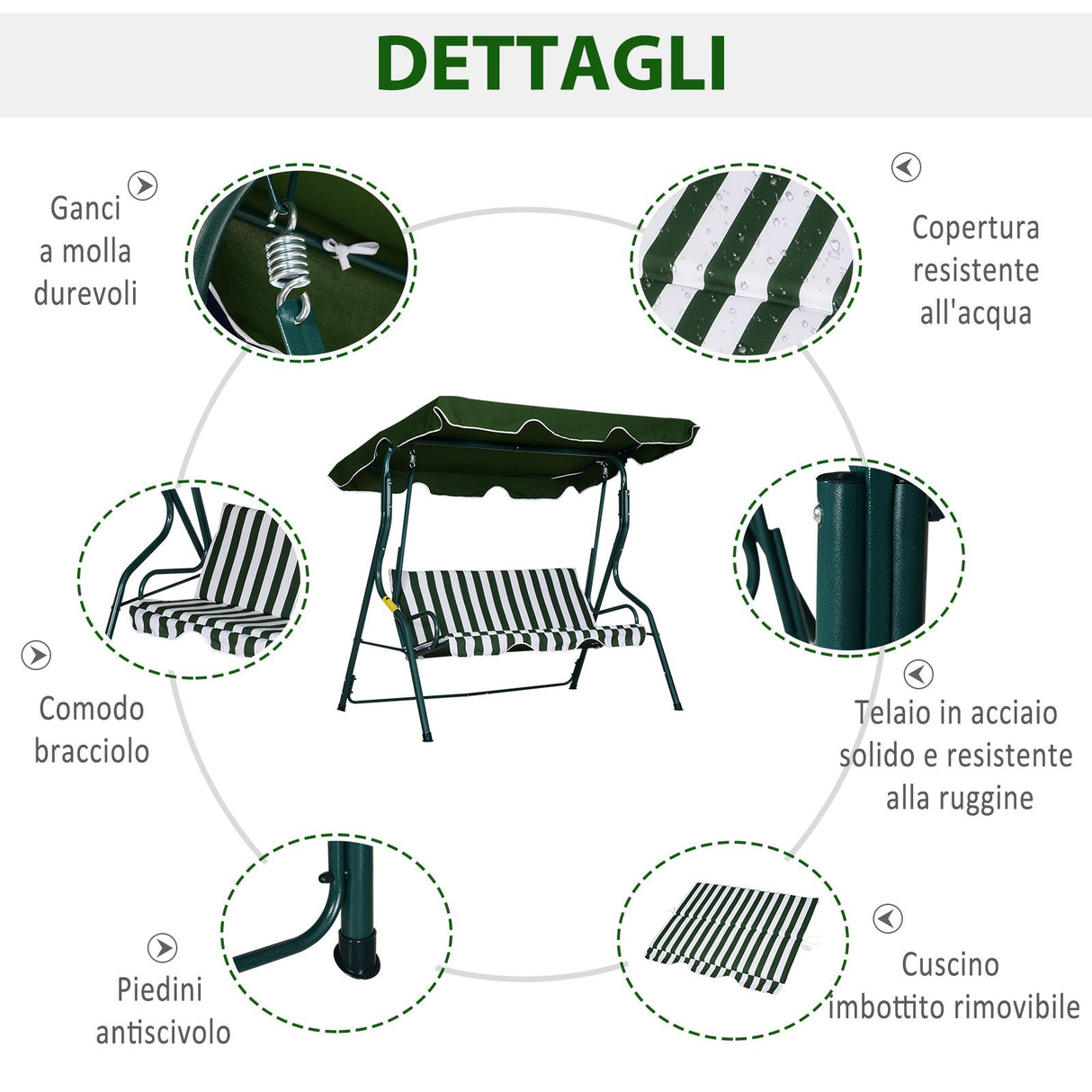 DETTAGLI

Ganci a molla durevoli

Copertura resistente all'acqua

Comodo bracciolo

Telaio in acciaio solido e resistente alla ruggine

Piedini antiscivolo

Cuscino imbottito rimovibile