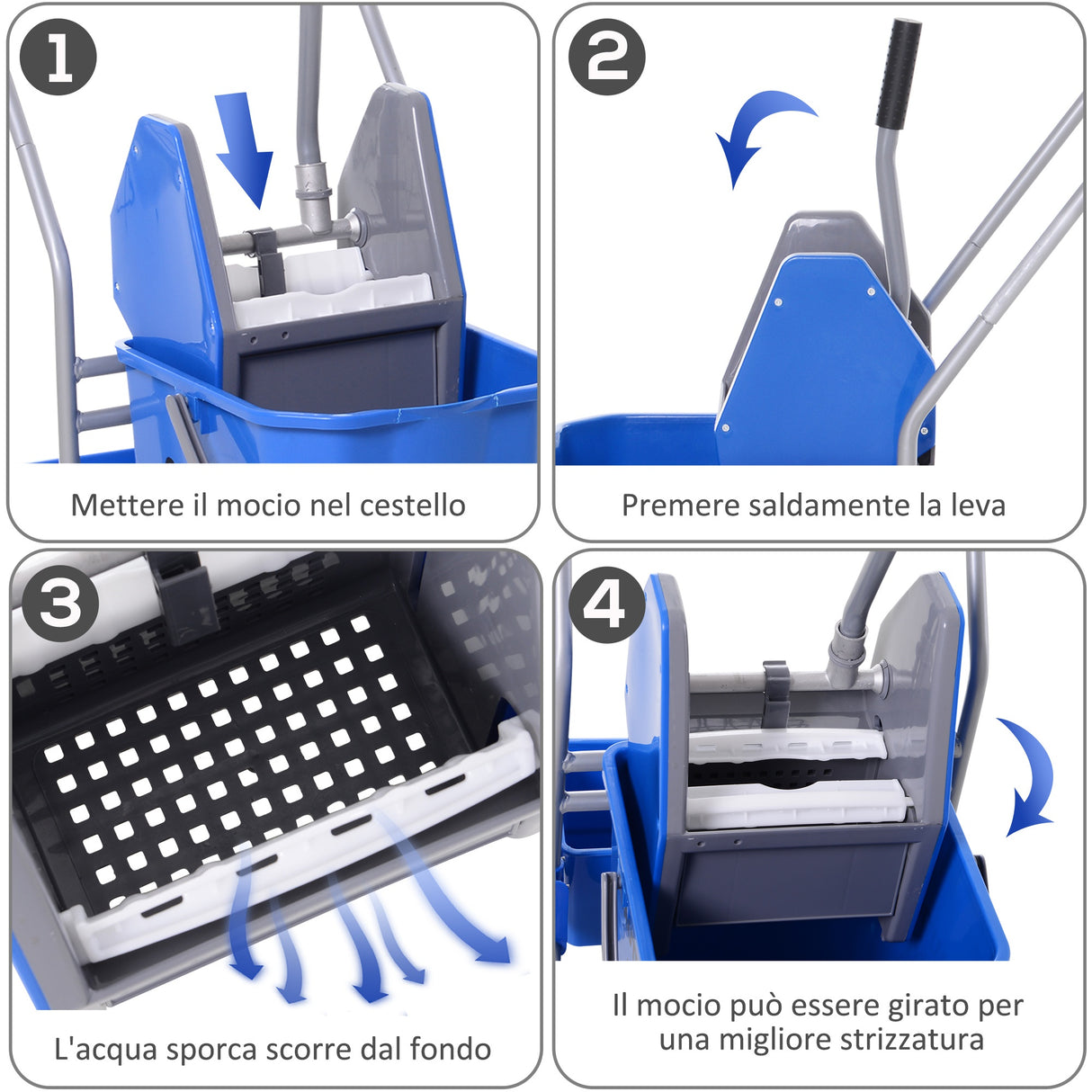 1

Mettere il mocio nel cestello

2

Premere saldamente la leva

3

L'acqua sporca scorre dal fondo

4

Il mocio può essere girato per una migliore strizzatura