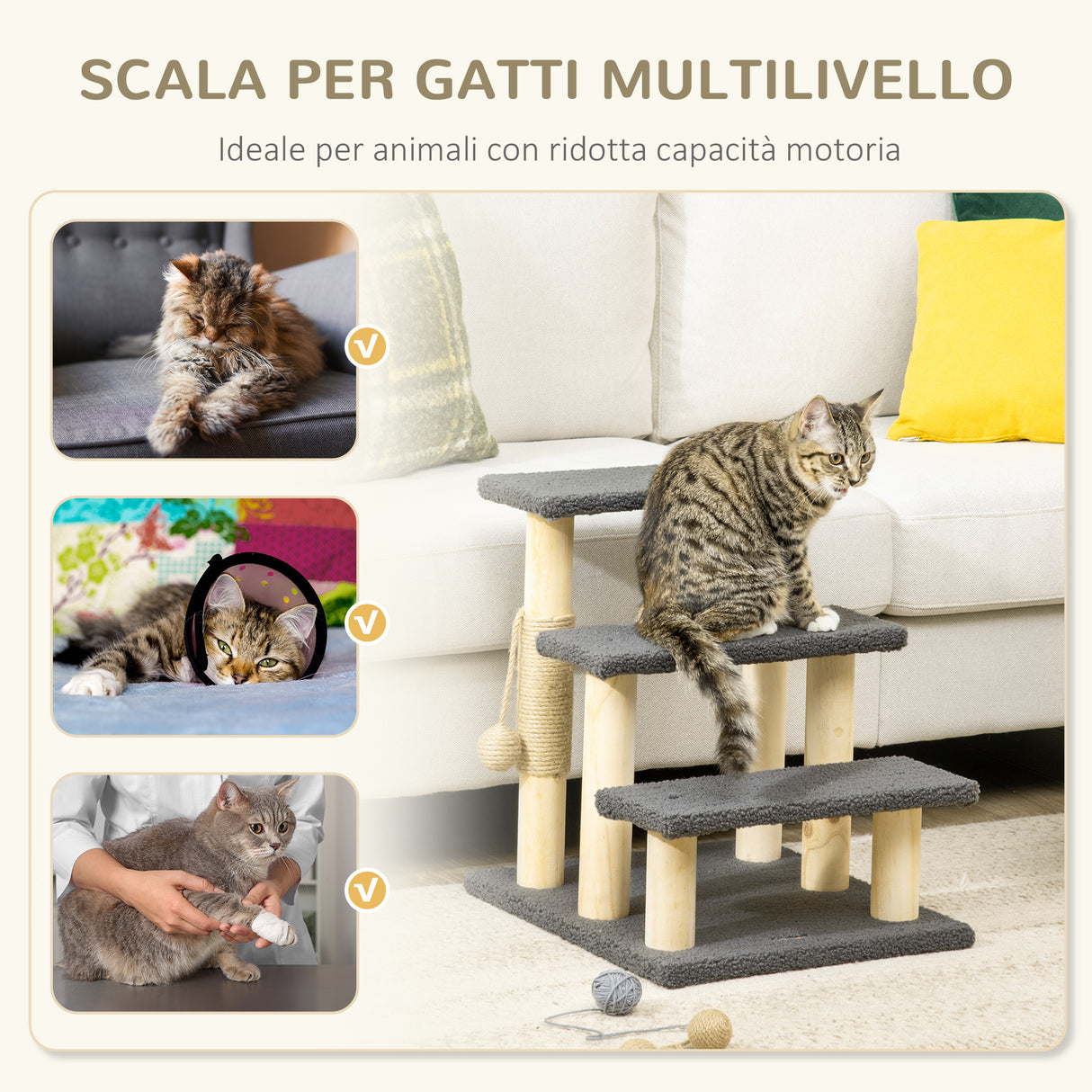 SCALA PER GATTI MULTILIVELLO

Ideale per animali con ridotta capacità motoria