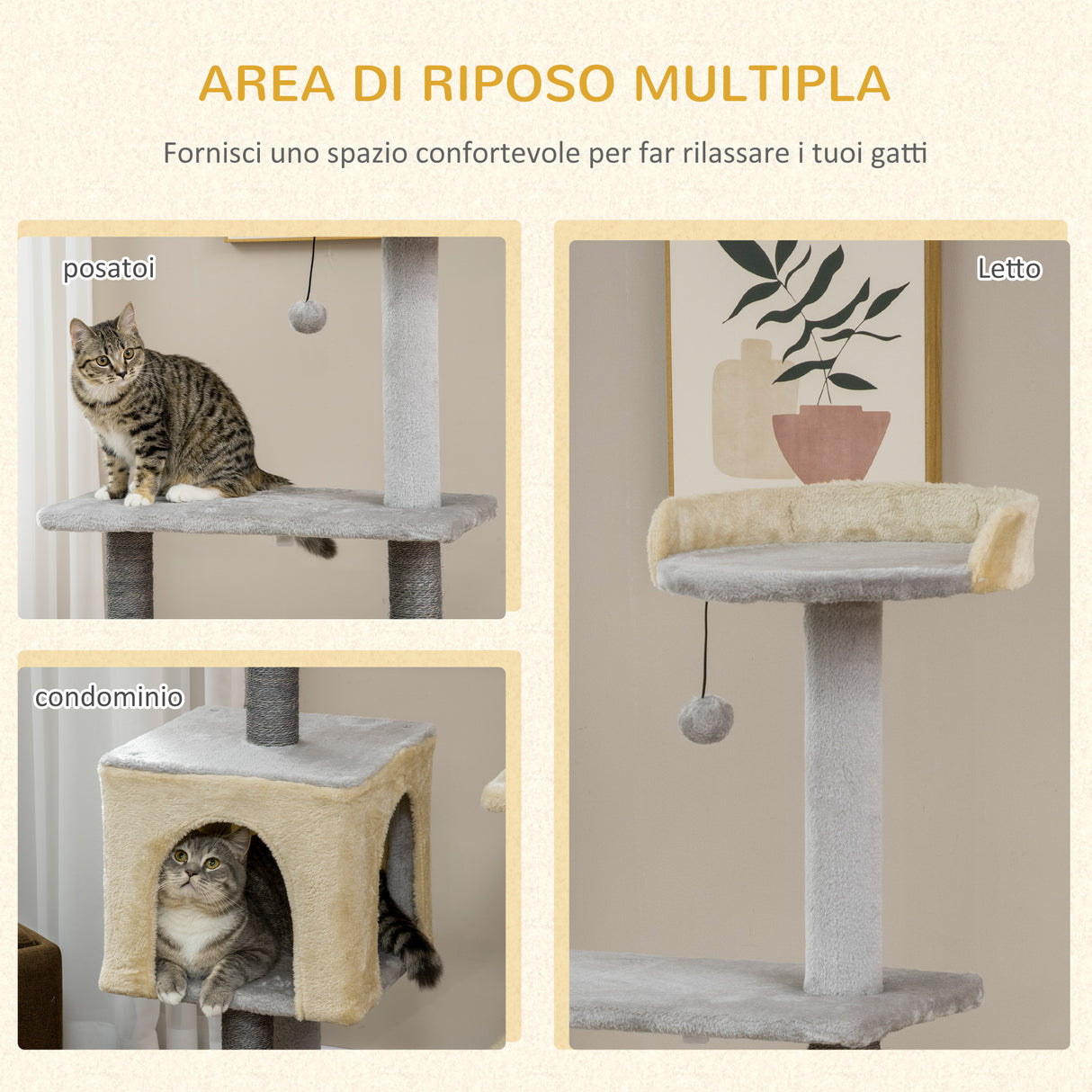 AREA DI RIPOSO MULTIPLA

Fornisci uno spazio confortevole per far rilassare i tuoi gatti

posatoi

condominio

Letto