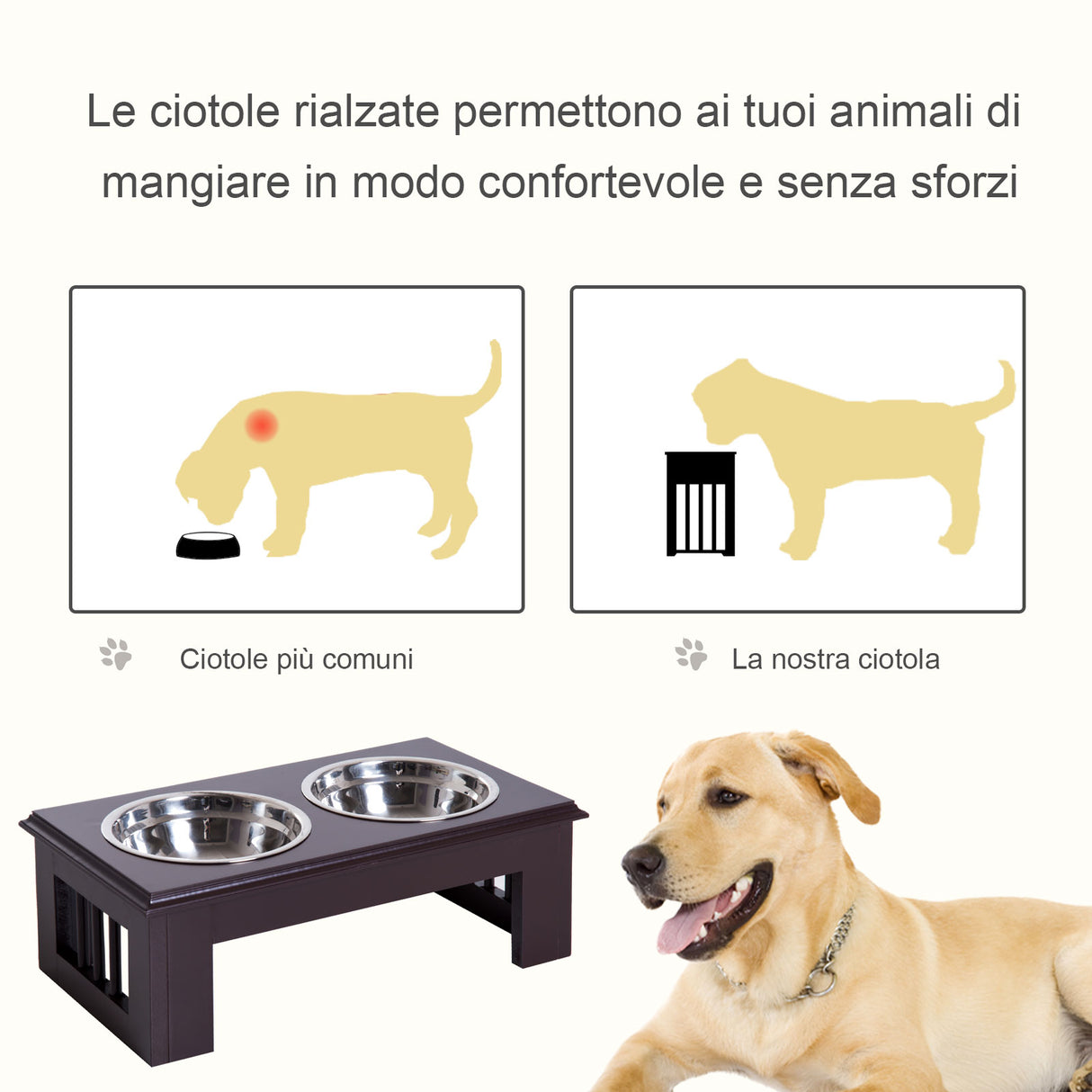 Le ciotole rialzate permettono ai tuoi animali di mangiare in modo confortevole e senza sforzi

Ciotole più comuni

La nostra ciotola