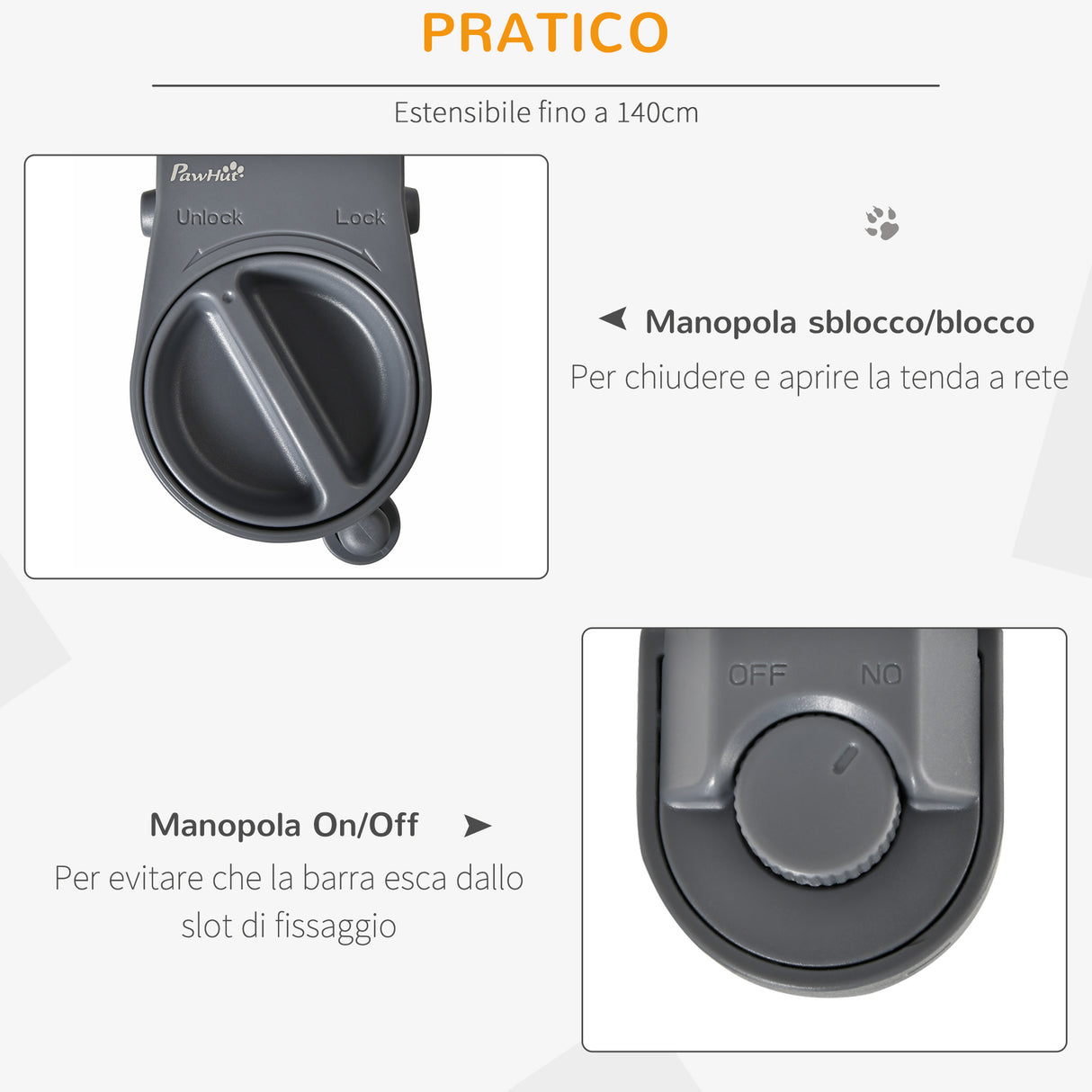 PRATICO

Estensibile fino a 140cm

PawHut

Unlock

Lock

Manopola sblocco/blocco

Per chiudere e aprire la tenda a rete

OFF

NO

Manopola On/Off

Per evitare che la barra esca dallo slot di fissaggio