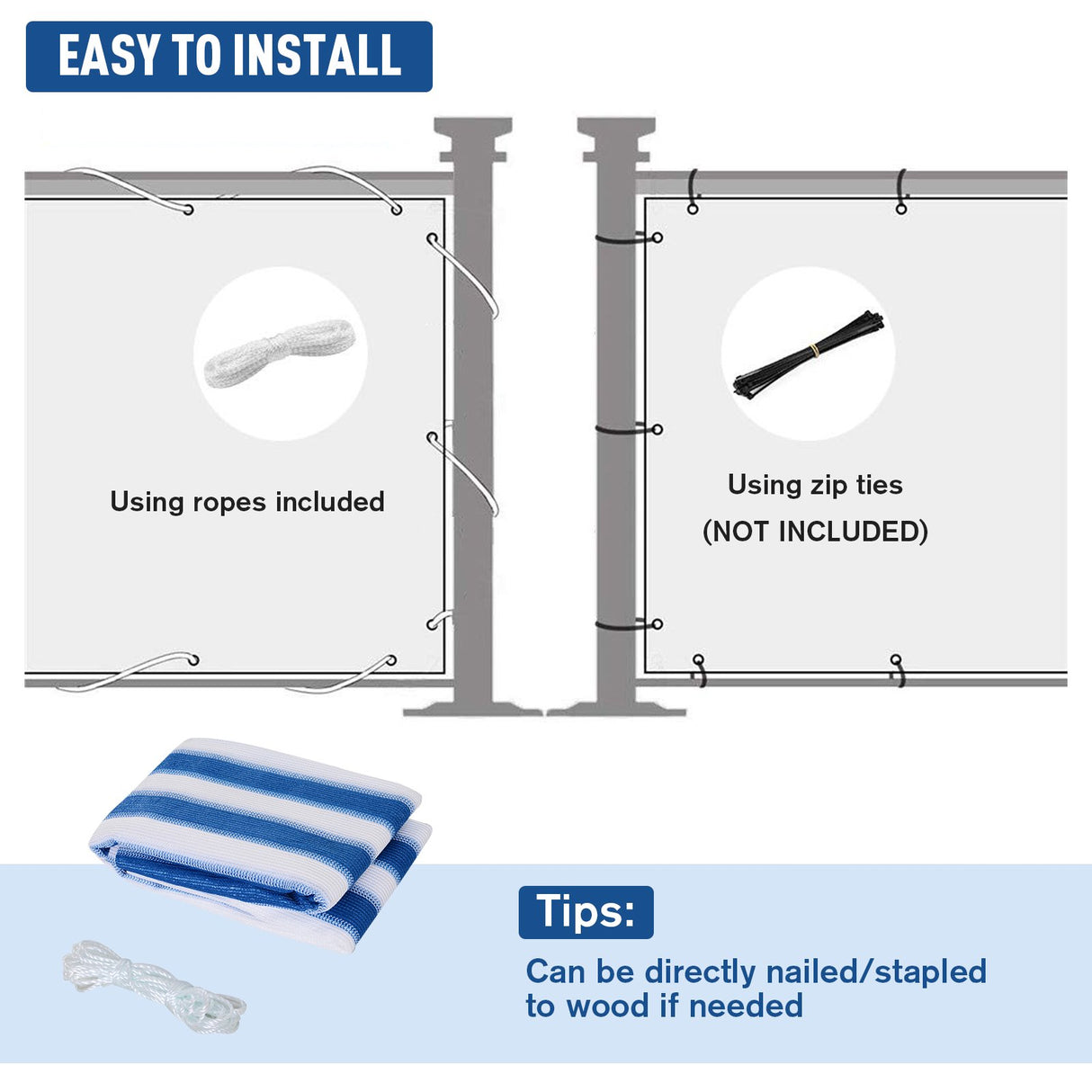 EASY TO INSTALL

Using ropes included

Using zip ties
(NOT INCLUDED)

Tips:

Can be directly nailed/stapled to wood if needed