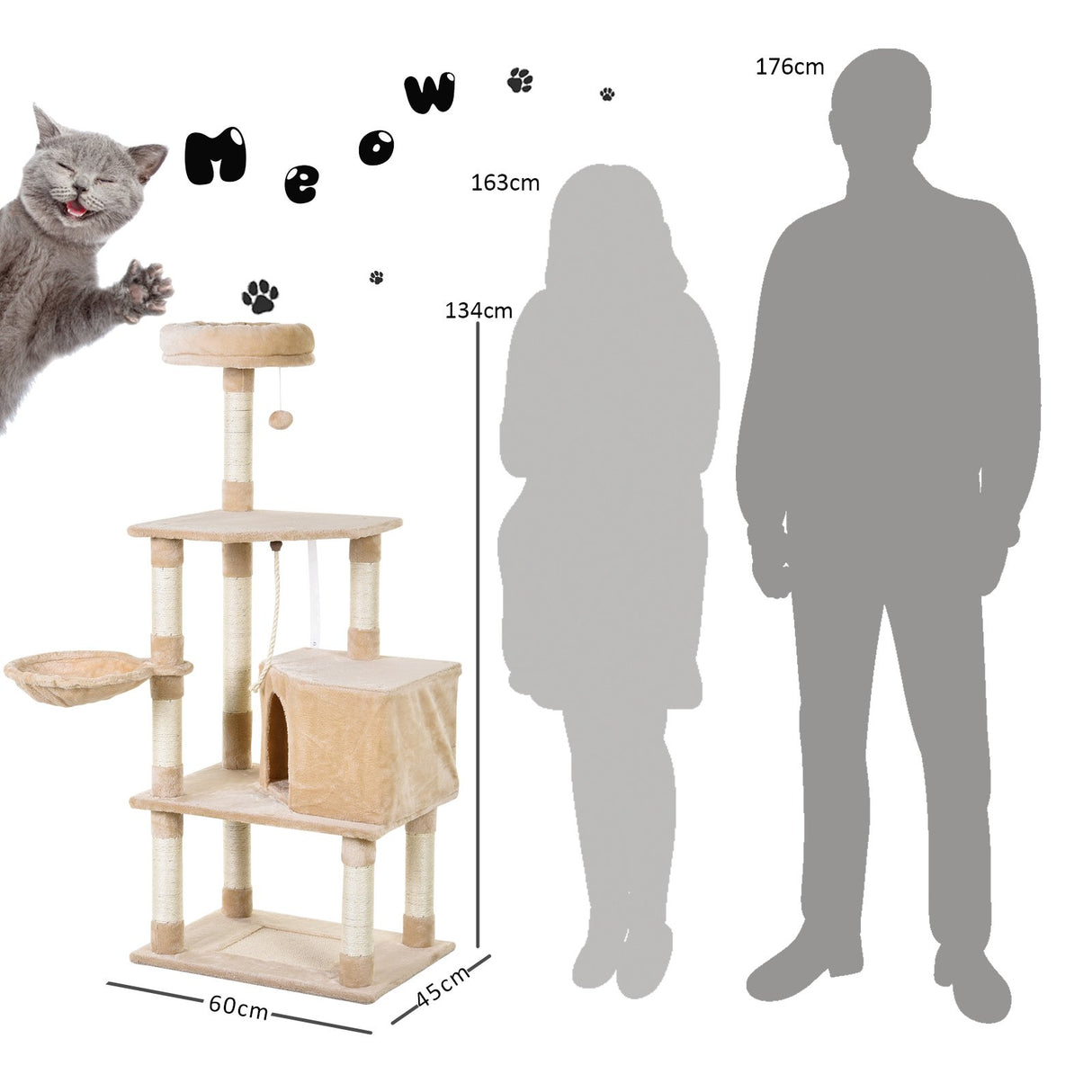 Meow

176cm

163cm

134cm

60cm

45cm