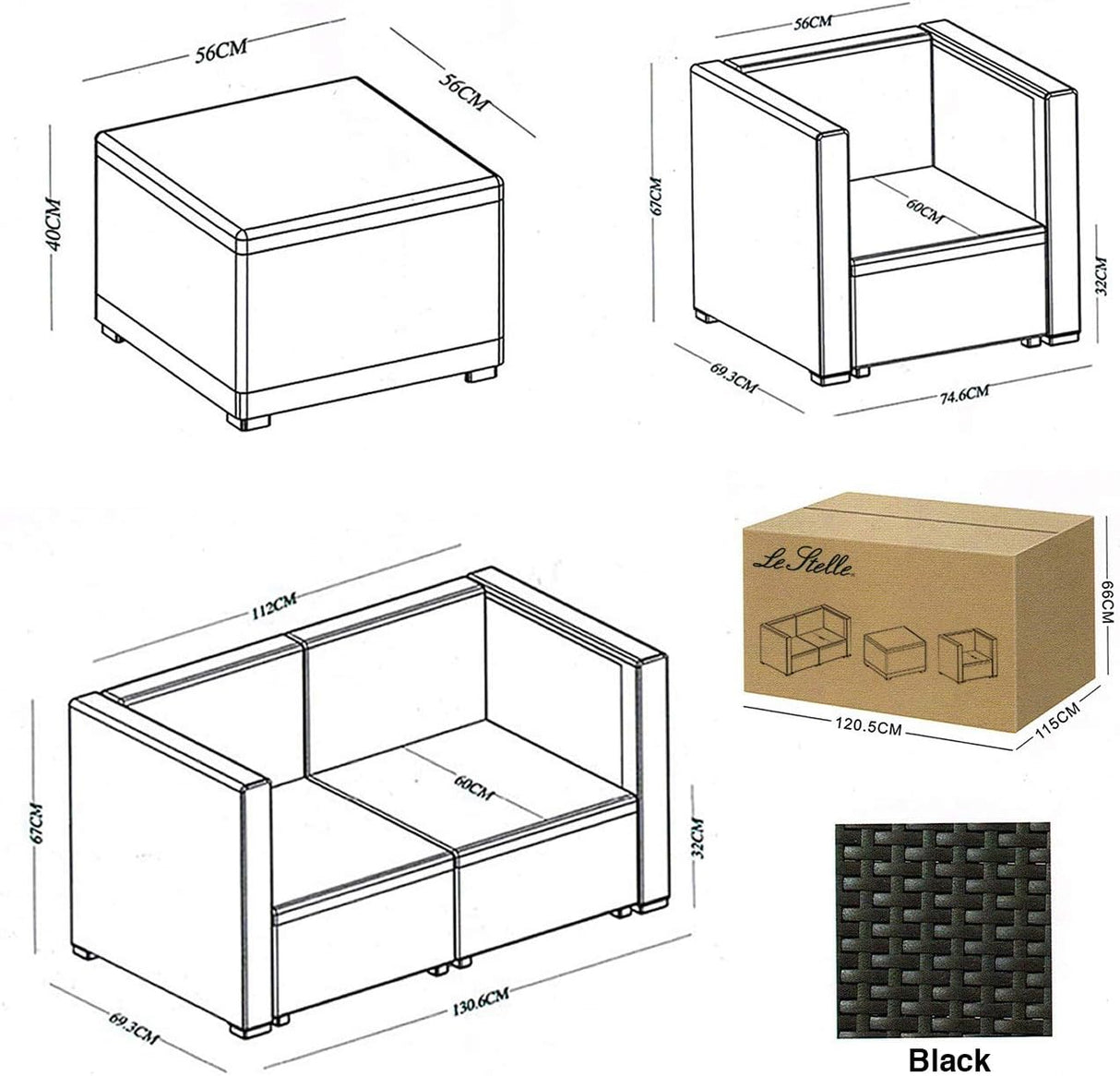 56CM
56CM
40CM

56CM
67CM
60CM
32CM
69.3CM
74.6CM

112CM
67CM
60CM
32CM
69.3CM
130.6CM

Le Stelle
66CM
120.5CM
115CM

Black