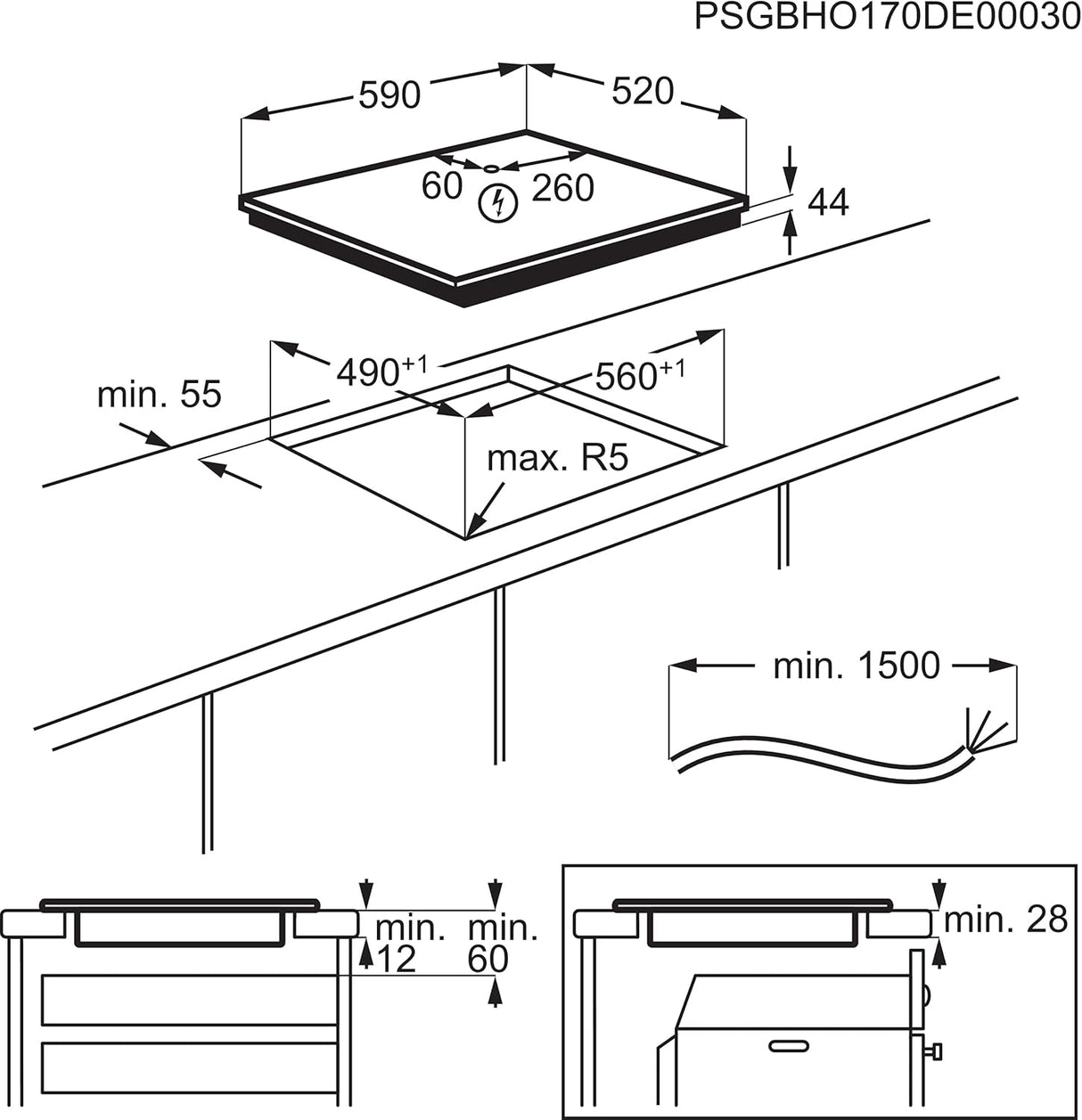 PSGBHO170DE00030

590

520

60

260

44

$490^{+1}$

$560^{+1}$

min. 55

max. R5

min. 1500

min. 12

min. 60

min. 28