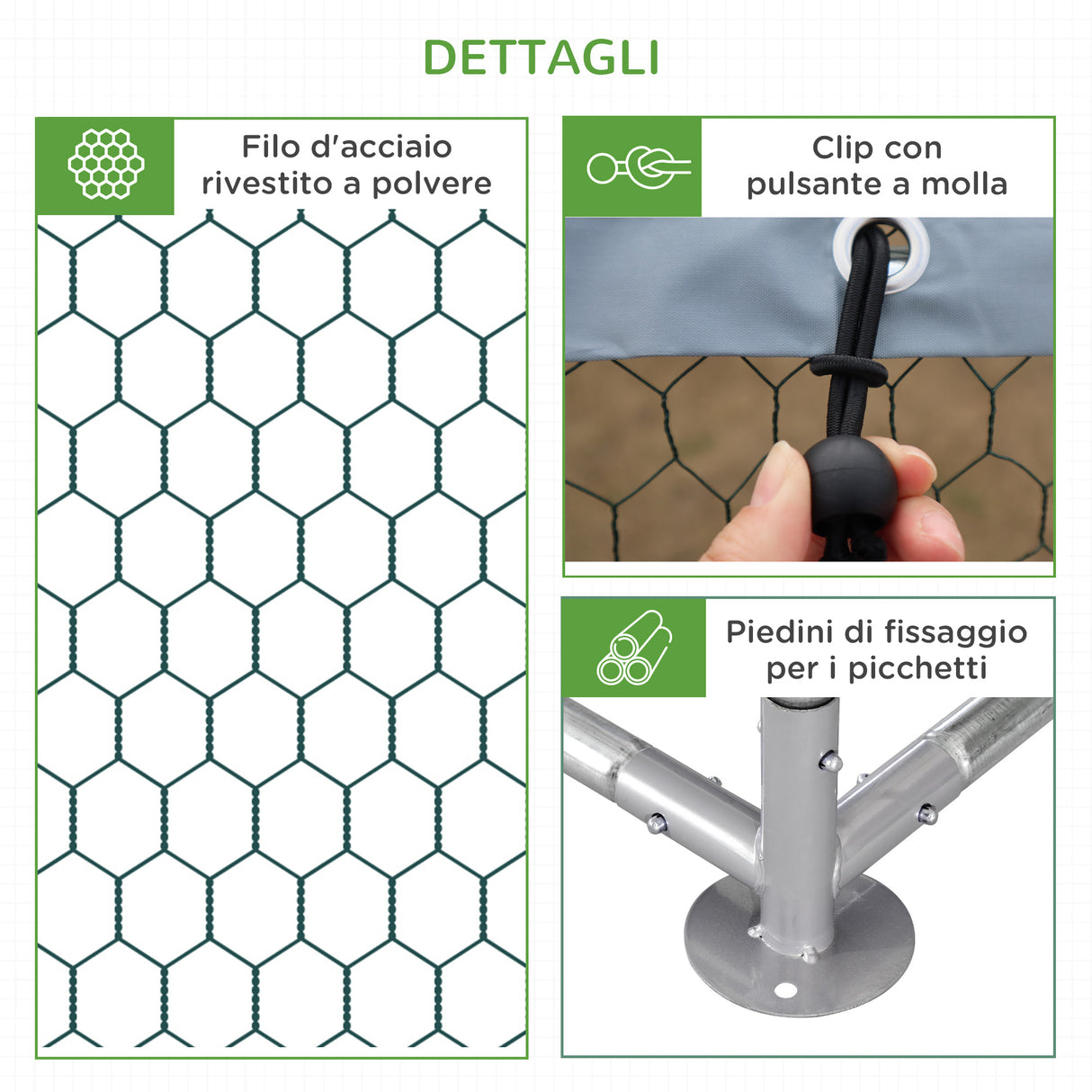 DETTAGLI

Filo d'acciaio rivestito a polvere

Clip con pulsante a molla

Piedini di fissaggio per i picchetti