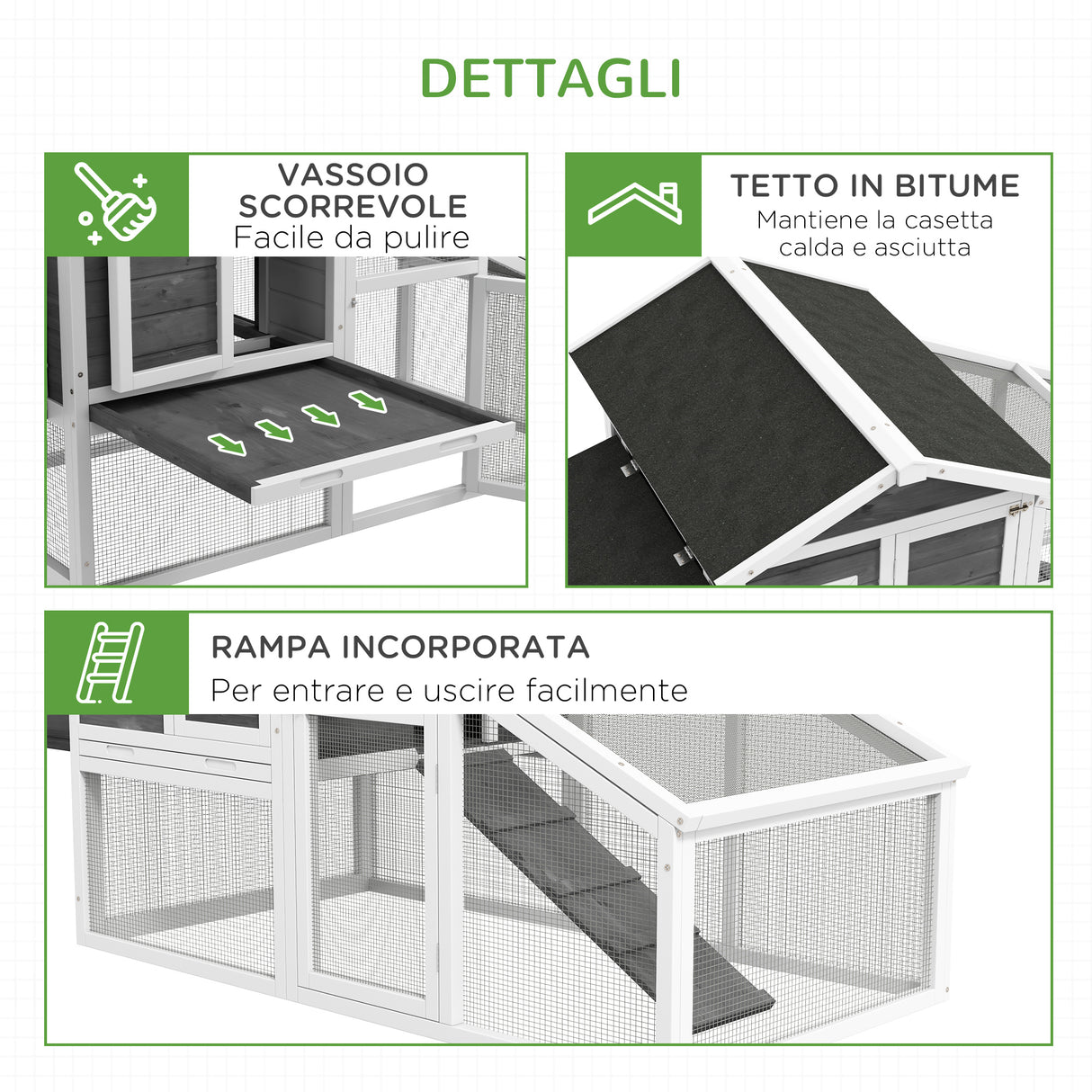 DETTAGLI

VASSOIO SCORREVOLE
Facile da pulire

TETTO IN BITUME
Mantiene la casetta calda e asciutta

RAMPA INCORPORATA
Per entrare e uscire facilmente