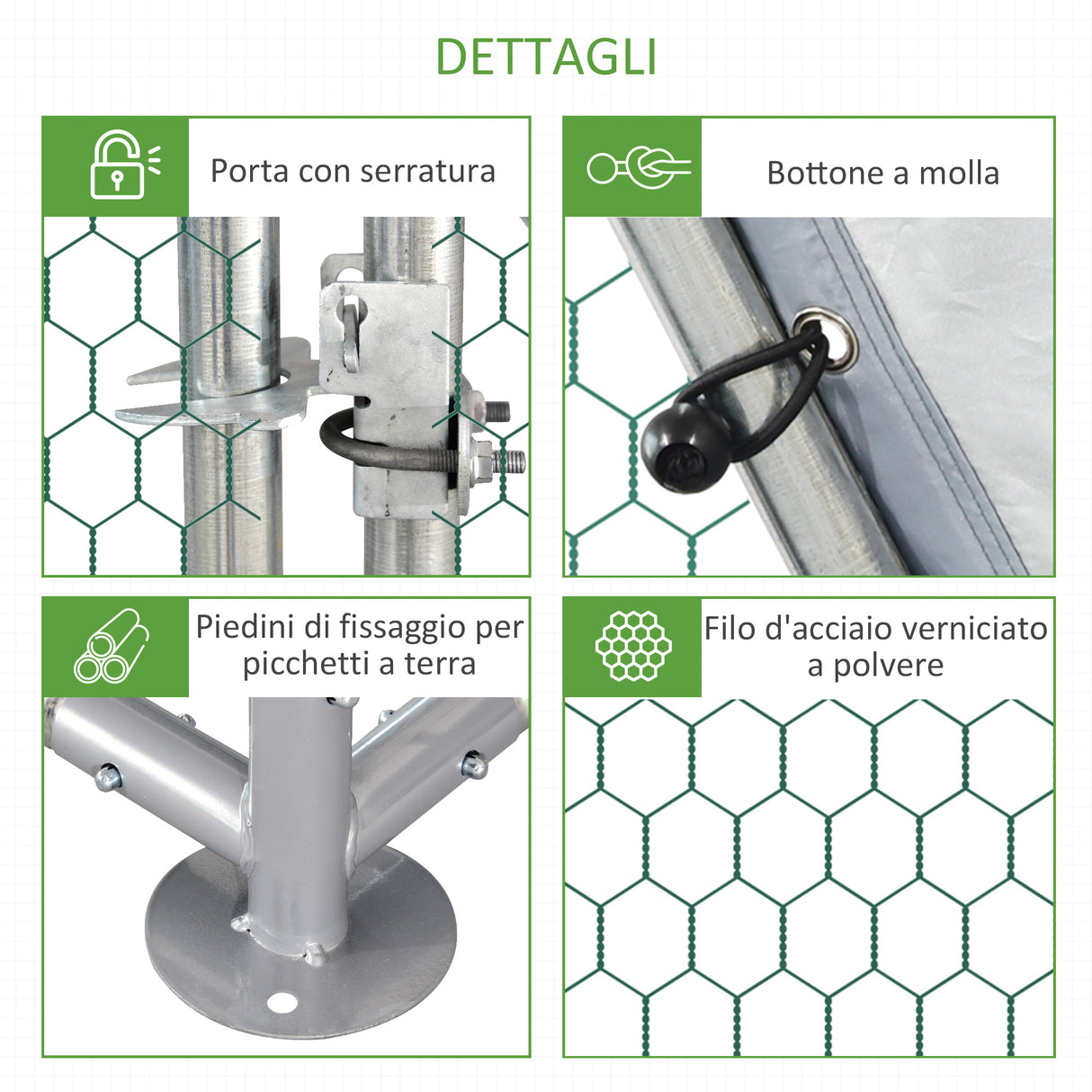 DETTAGLI

Porta con serratura

Bottone a molla

Piedini di fissaggio per picchetti a terra

Filo d'acciaio verniciato a polvere